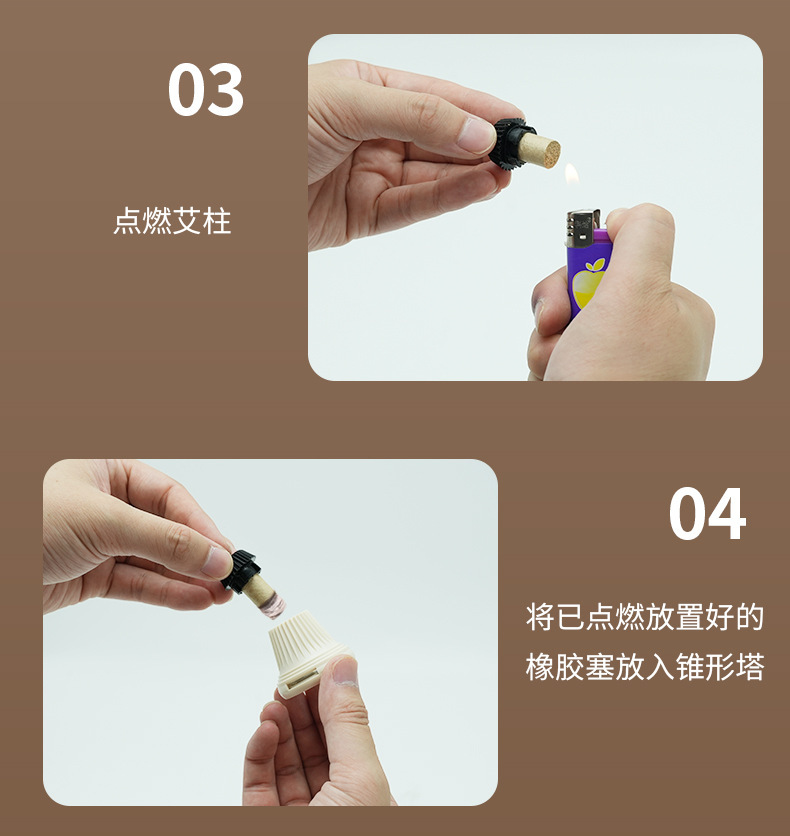 03

点燃艾柱

04

将已点燃放置好的橡胶塞放入锥形塔