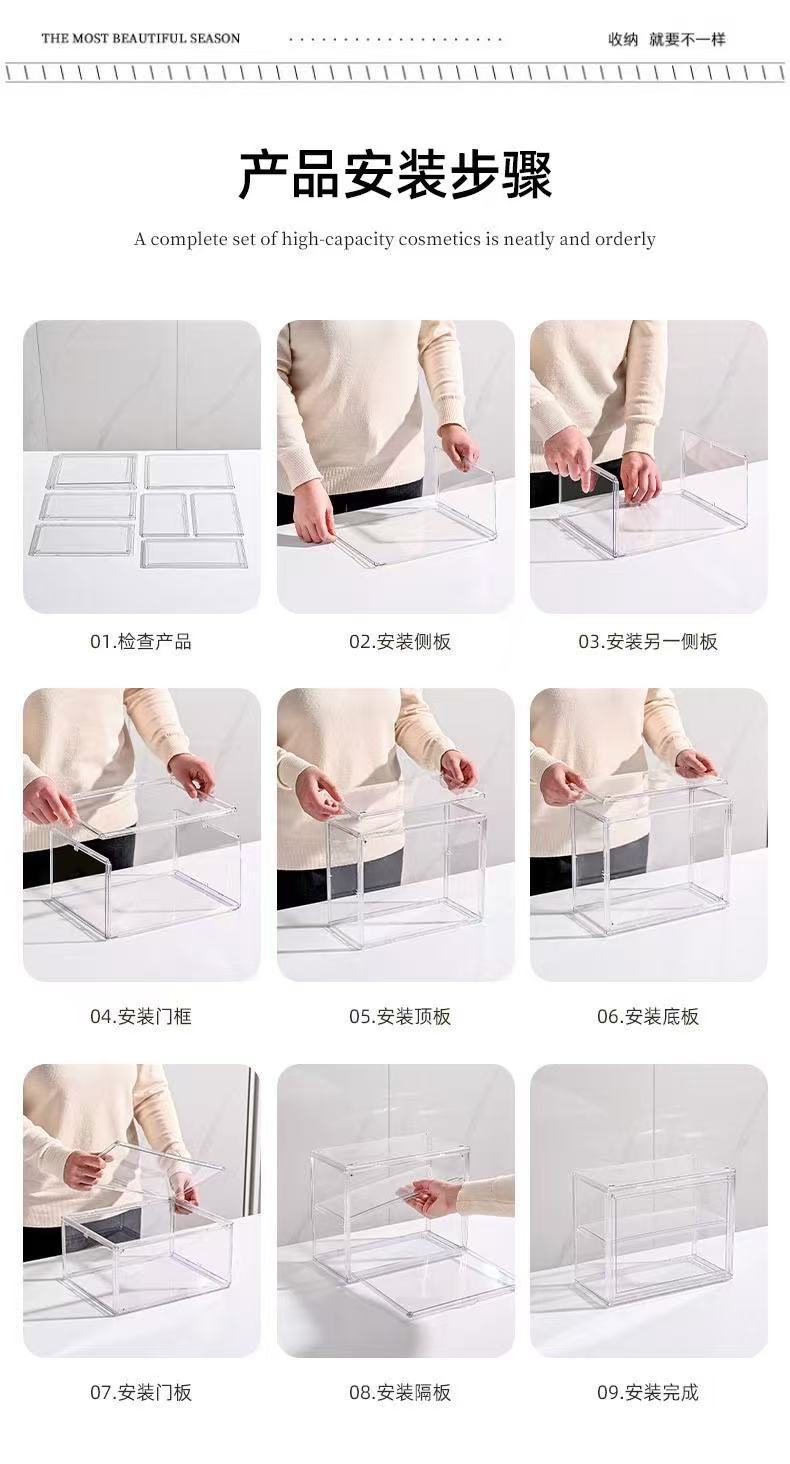 THE MOST BEAUTIFUL SEASON

收纳 就要不一样

产品安装步骤

A complete set of high-capacity cosmetics is neatly and orderly

01.检查产品

02.安装侧板

03.安装另一侧板

04.安装门框

05.安装顶板

06.安装底板

07.安装门板

08.安装隔板

09.安装完成