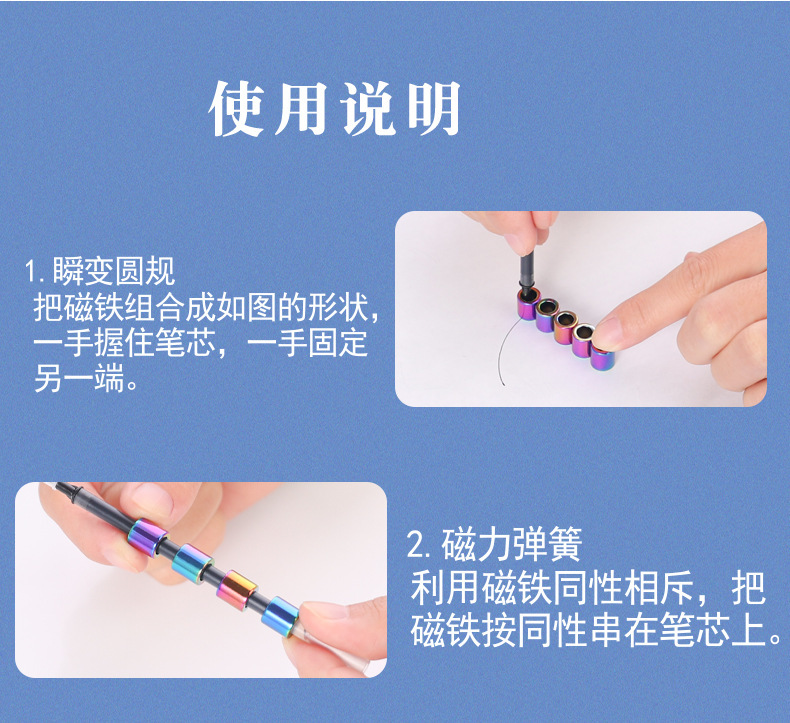 使用说明

1. 瞬变圆规
把磁铁组合成如图的形状，一手握住笔芯，一手固定另一端。

2. 磁力弹簧
利用磁铁同性相斥，把磁铁按同性串在笔芯上。