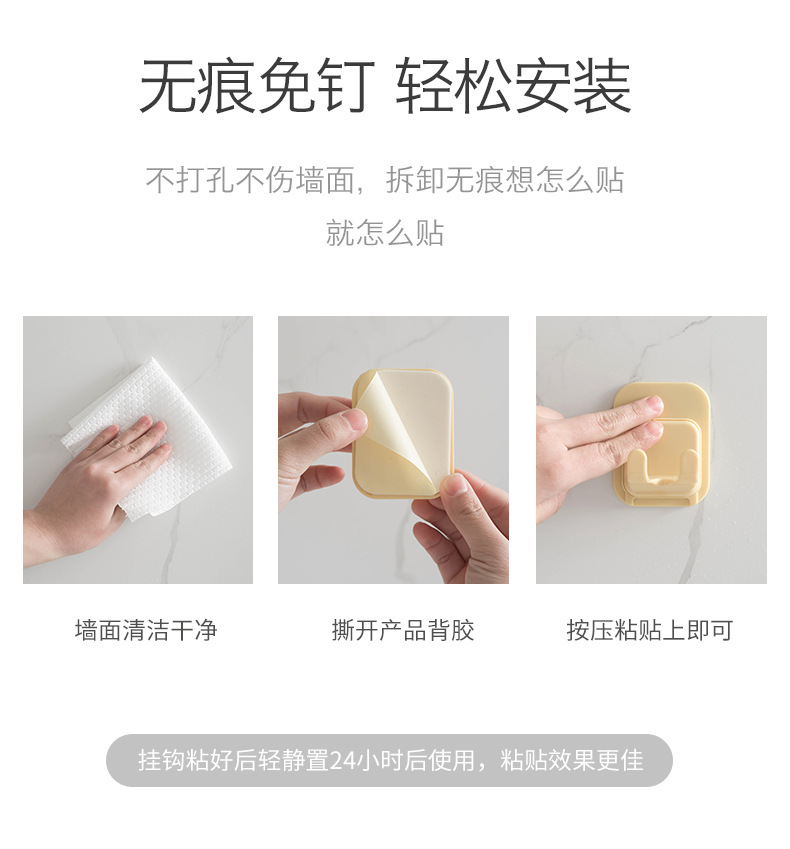 无痕免钉 轻松安装

不打孔不伤墙面，拆卸无痕想怎么贴就怎么贴

墙面清洁干净

撕开产品背胶

按压粘贴上即可

挂钩粘好后轻静置24小时后使用，粘贴效果更佳