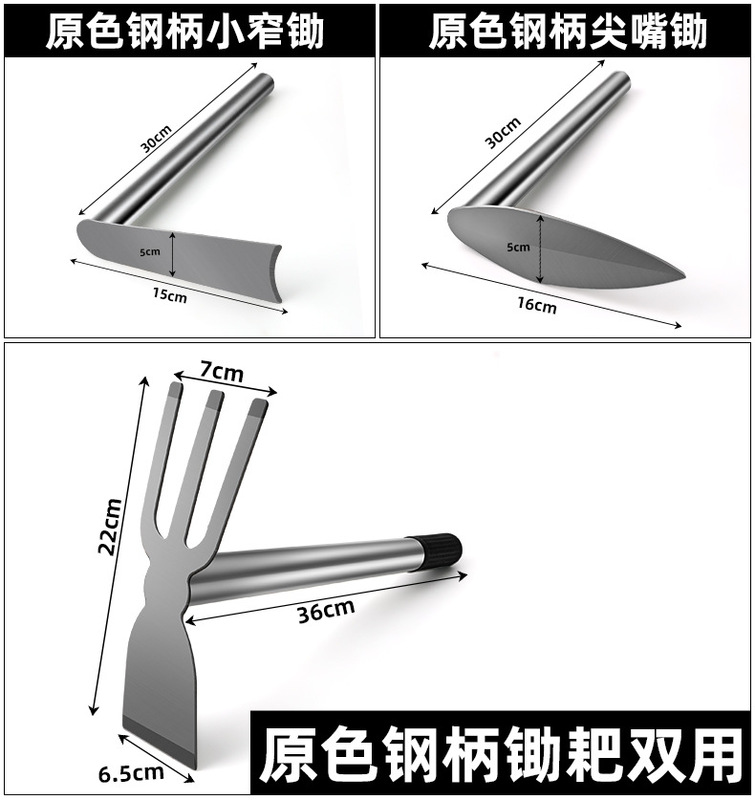 原色钢柄小窄锄

30cm

5cm

15cm

原色钢柄尖嘴锄

30cm

5cm

16cm

7cm

22cm

36cm

6.5cm

原色钢柄锄耙双用