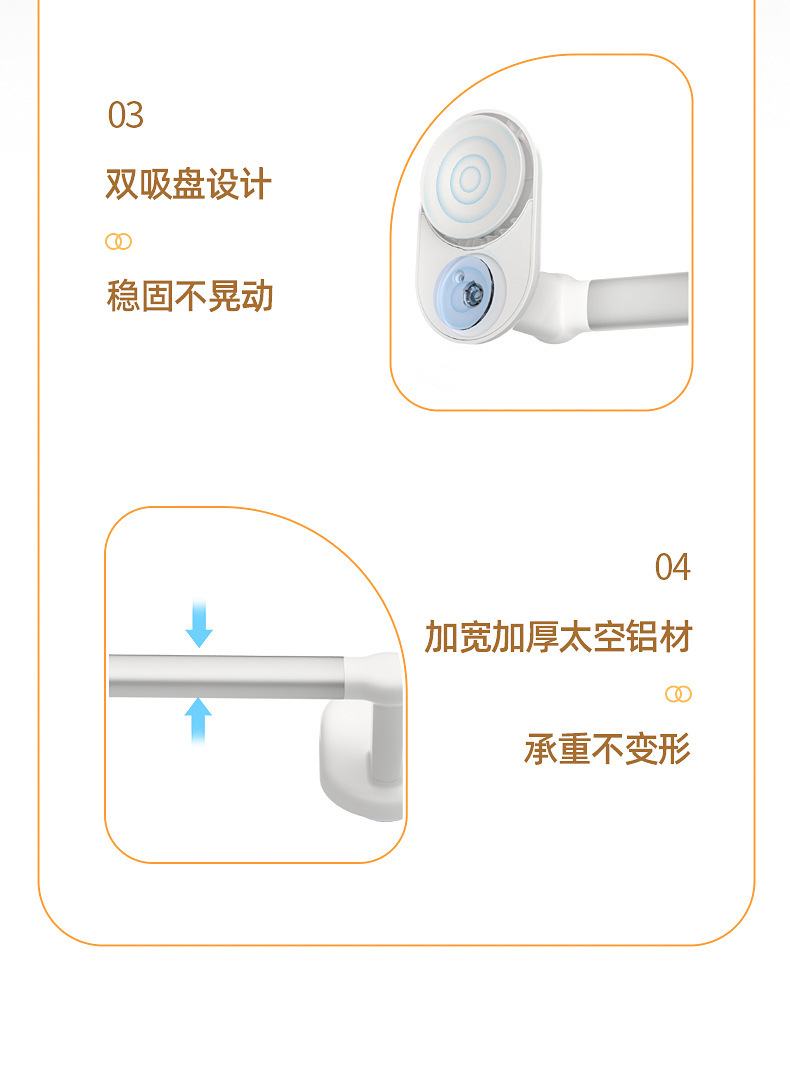 03

双吸盘设计

稳固不晃动

04

加宽加厚太空铝材

承重不变形