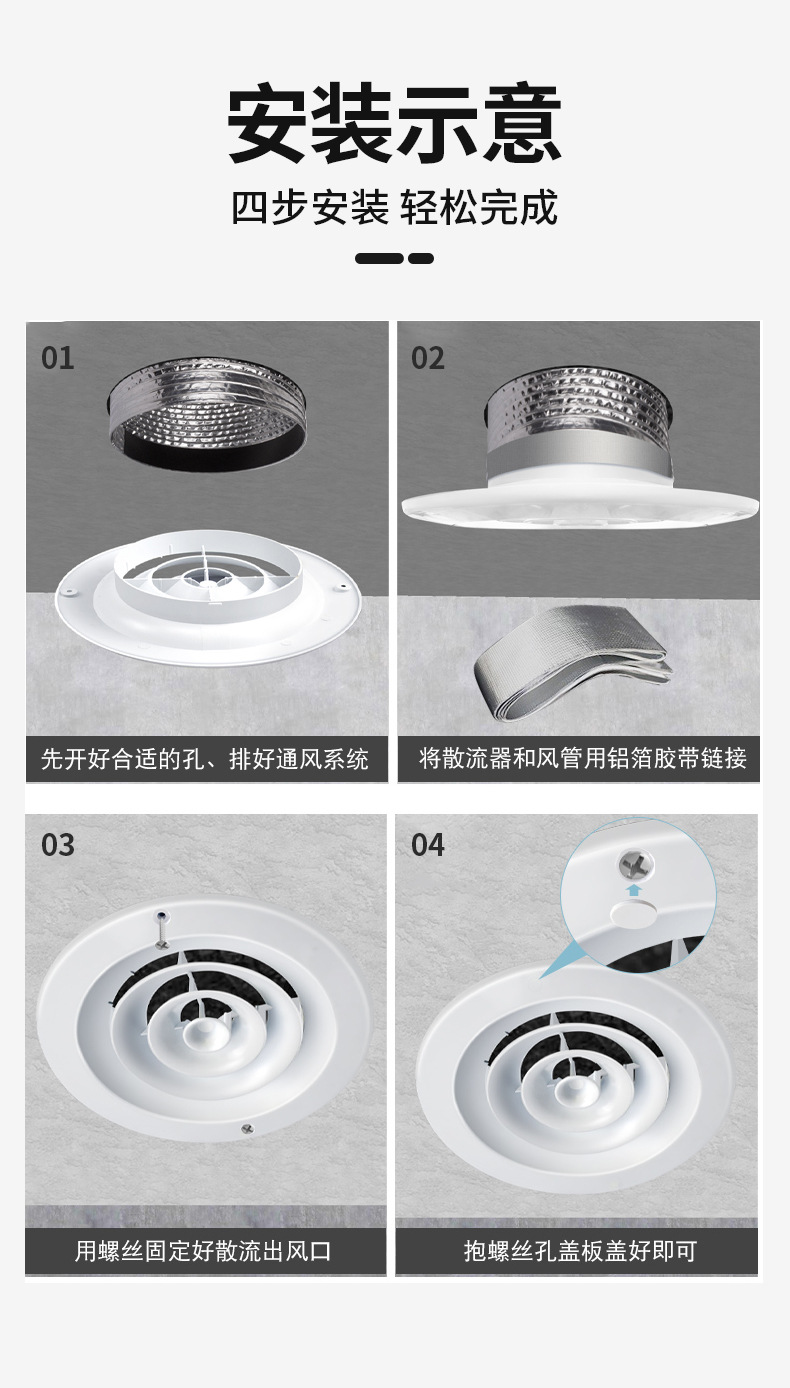 安装示意

四步安装 轻松完成

01

先开好合适的孔、排好通风系统

02

将散流器和风管用铝箔胶带链接

03

用螺丝固定好散流出风口

04

抱螺丝孔盖板盖好即可