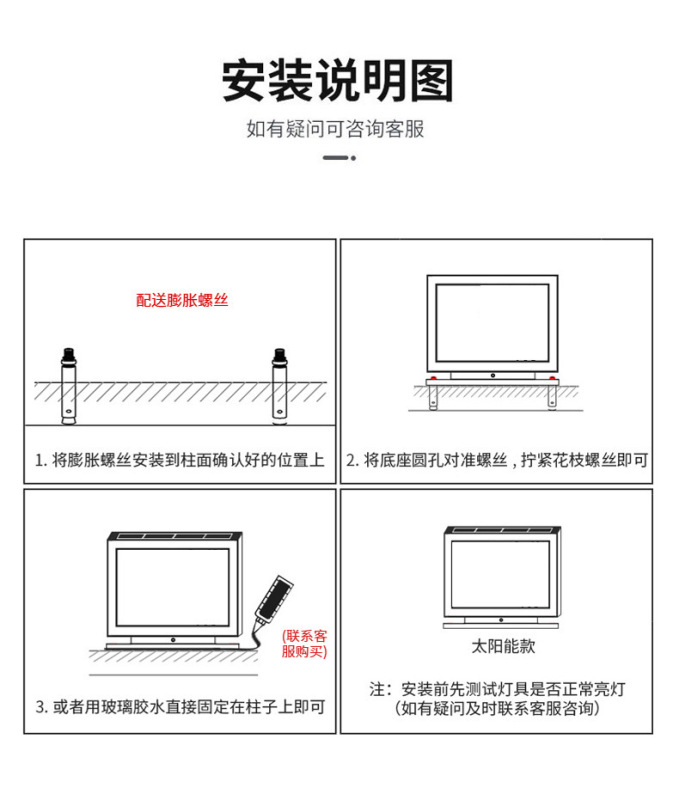 安装说明图

如有疑问可咨询客服

配送膨胀螺丝

1. 将膨胀螺丝安装到柱面确认好的位置上

2. 将底座圆孔对准螺丝，拧紧花枝螺丝即可

(联系客服购买)

3. 或者用玻璃胶水直接固定在柱子上即可

太阳能款

注：安装前先测试灯具是否正常亮灯
(如有疑问及时联系客服咨询)