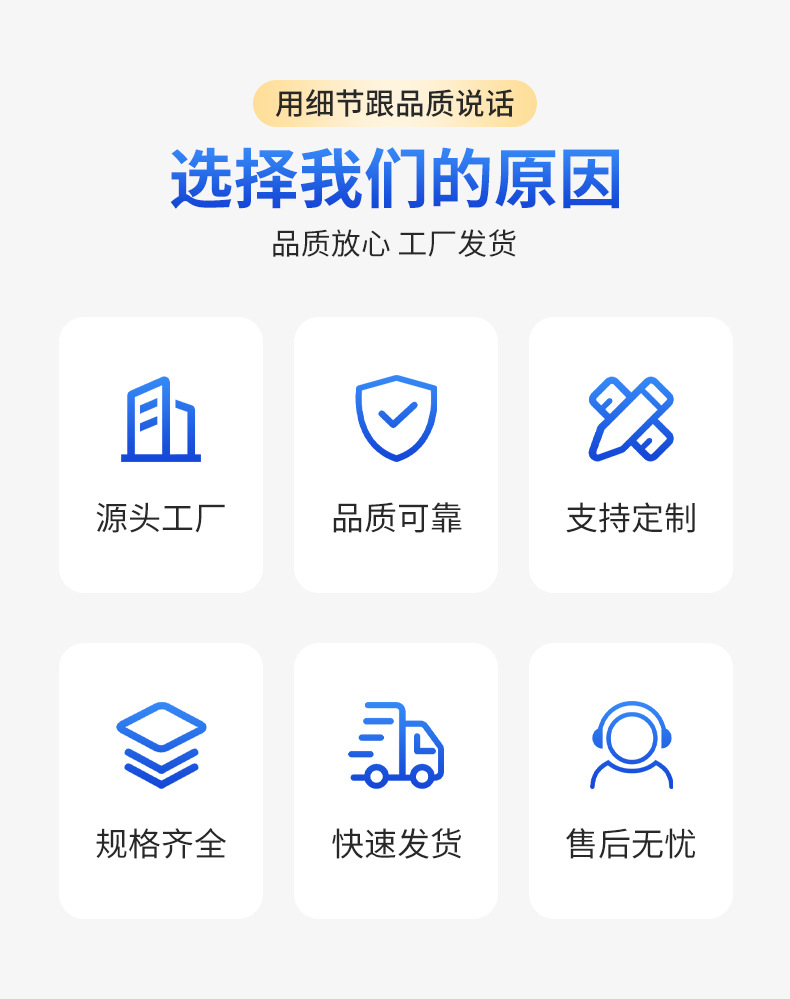 用细节跟品质说话

选择我们的原因

品质放心 工厂发货

源头工厂

品质可靠

支持定制

规格齐全

快速发货

售后无忧