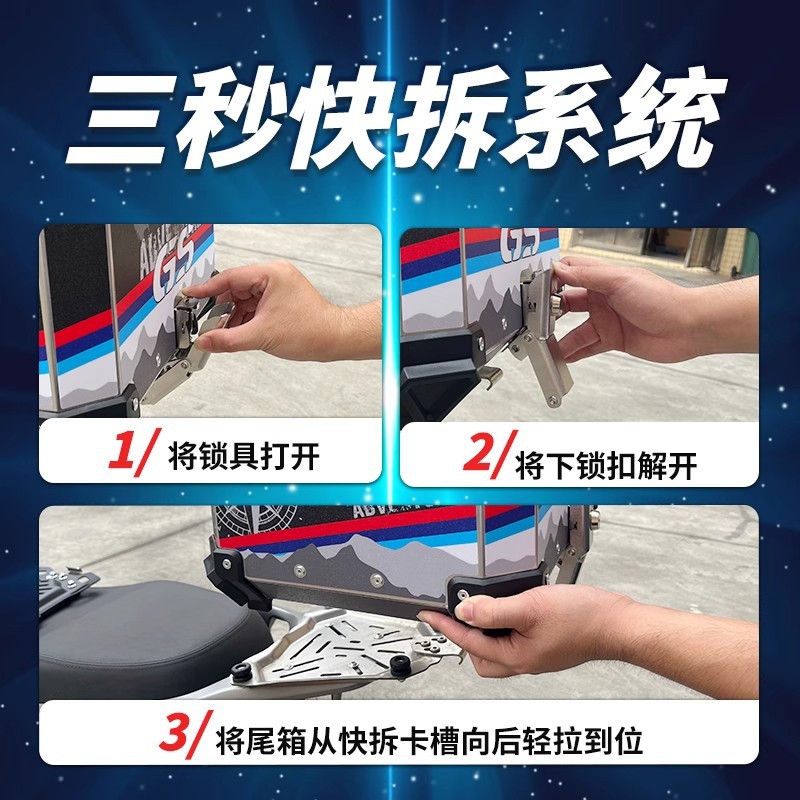 三秒快拆系统

GS

1/ 将锁具打开

GS

2/ 将下锁扣解开

3/ 将尾箱从快拆卡槽向后轻拉到位