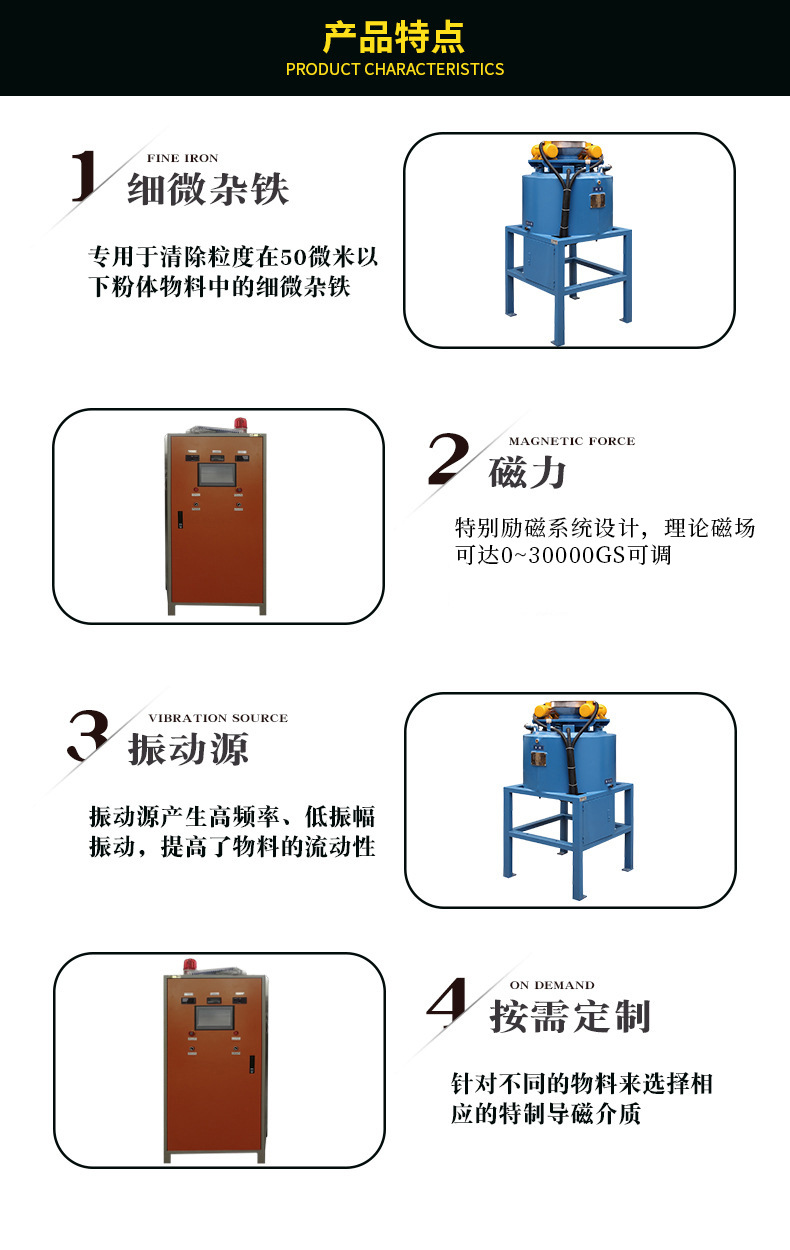 产品特点
PRODUCT CHARACTERISTICS

1 FINE IRON
细微杂铁

专用于清除粒度在50微米以下粉体物料中的细微杂铁

2 MAGNETIC FORCE
磁力

特别励磁系统设计，理论磁场可达0~30000GS可调

3 VIBRATION SOURCE
振动源

振动源产生高频率、低振幅振动，提高了物料的流动性

4 ON DEMAND
按需定制

针对不同的物料来选择相应的特制导磁介质