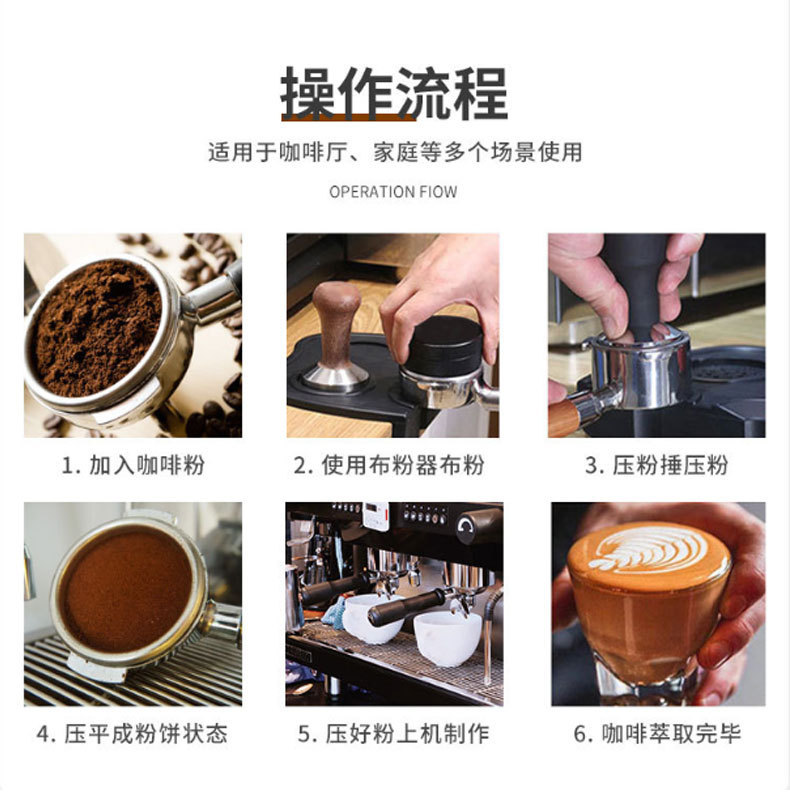 操作流程

适用于咖啡厅、家庭等多个场景使用

OPERATION FlOW

1. 加入咖啡粉

2. 使用布粉器布粉

3. 压粉捶压粉

4. 压平成粉饼状态

5. 压好粉上机制作

6. 咖啡萃取完毕