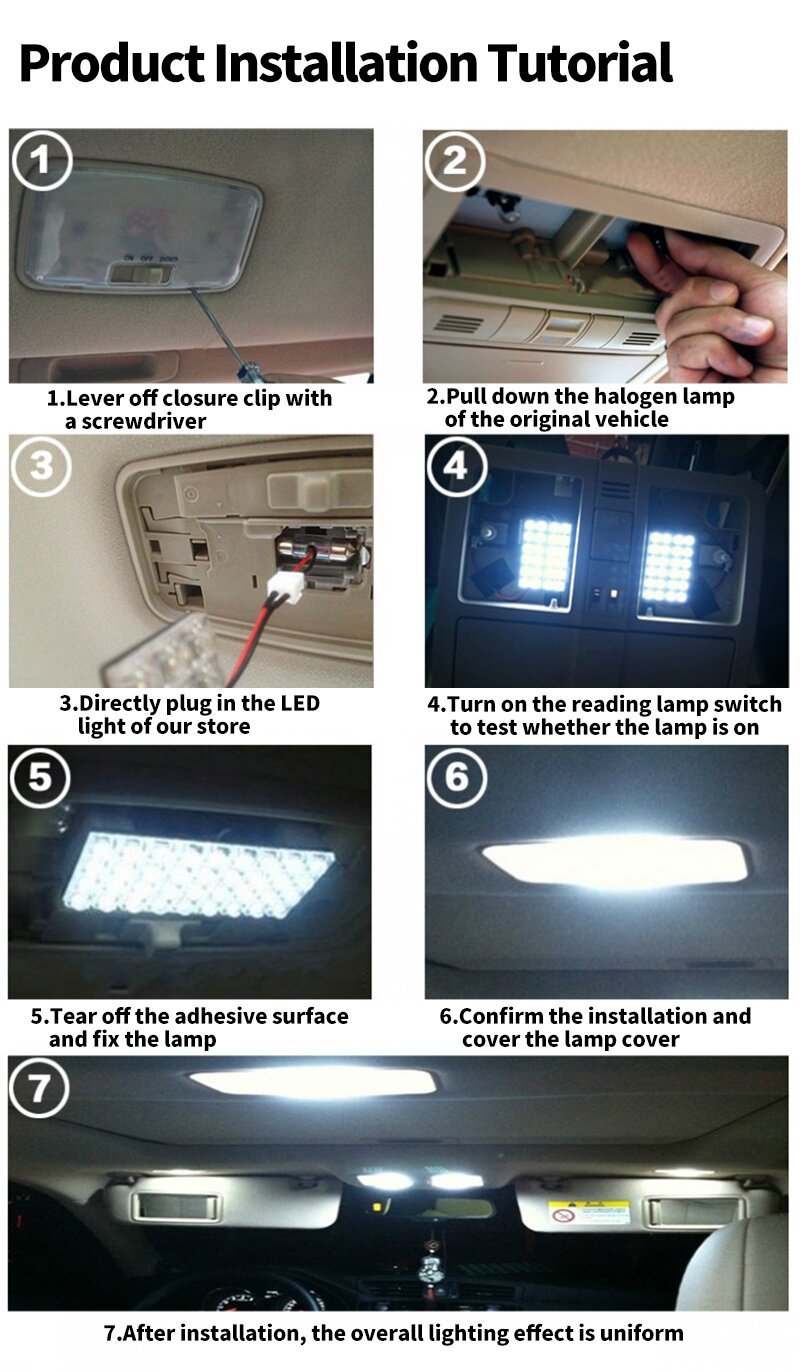 Product Installation Tutorial

1

ON OFF DOOR

1.Lever off closure clip with a screwdriver

2

2.Pull down the halogen lamp of the original vehicle

3

3.Directly plug in the LED light of our store

4

4.Turn on the reading lamp switch to test whether the lamp is on

5

5.Tear off the adhesive surface and fix the lamp

6

6.Confirm the installation and cover the lamp cover

7

7.After installation, the overall lighting effect is uniform