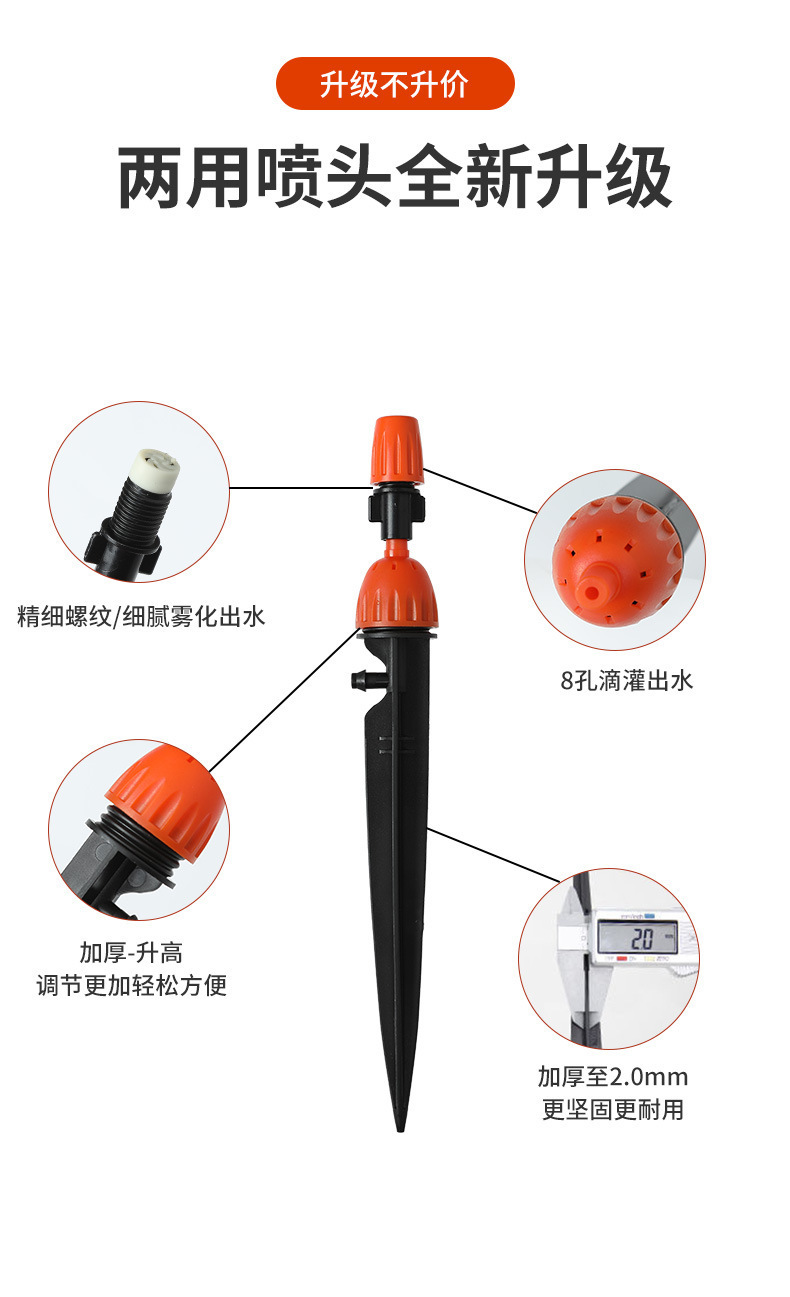 升级不升价

两用喷头全新升级

精细螺纹/细腻雾化出水

8孔滴灌出水

加厚-升高
调节更加轻松方便

20

加厚至2.0mm
更坚固更耐用