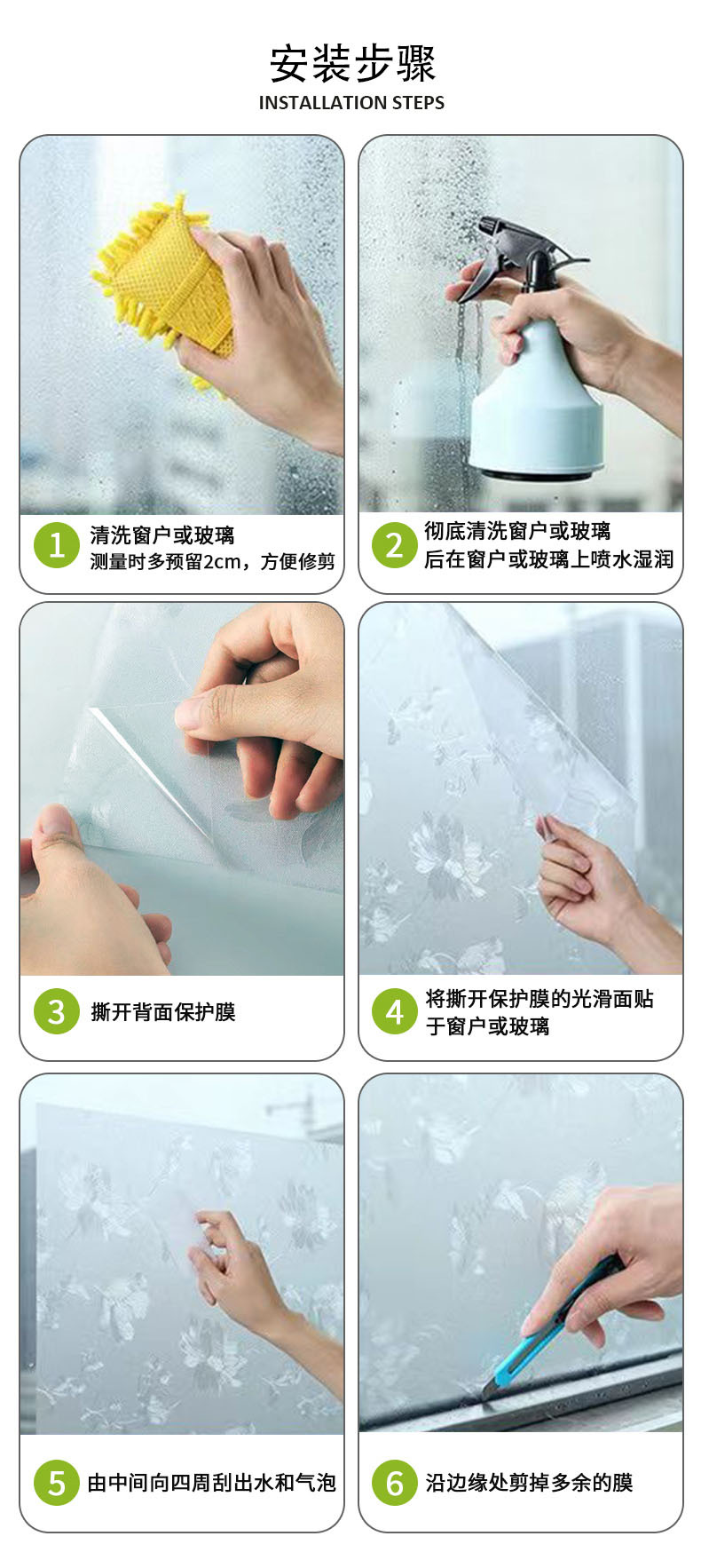 安装步骤
INSTALLATION STEPS

1 清洗窗户或玻璃
测量时多预留2cm，方便修剪

2 彻底清洗窗户或玻璃
后在窗户或玻璃上喷水湿润

3 撕开背面保护膜

4 将撕开保护膜的光滑面贴于窗户或玻璃

5 由中间向四周刮出水和气泡

6 沿边缘处剪掉多余的膜