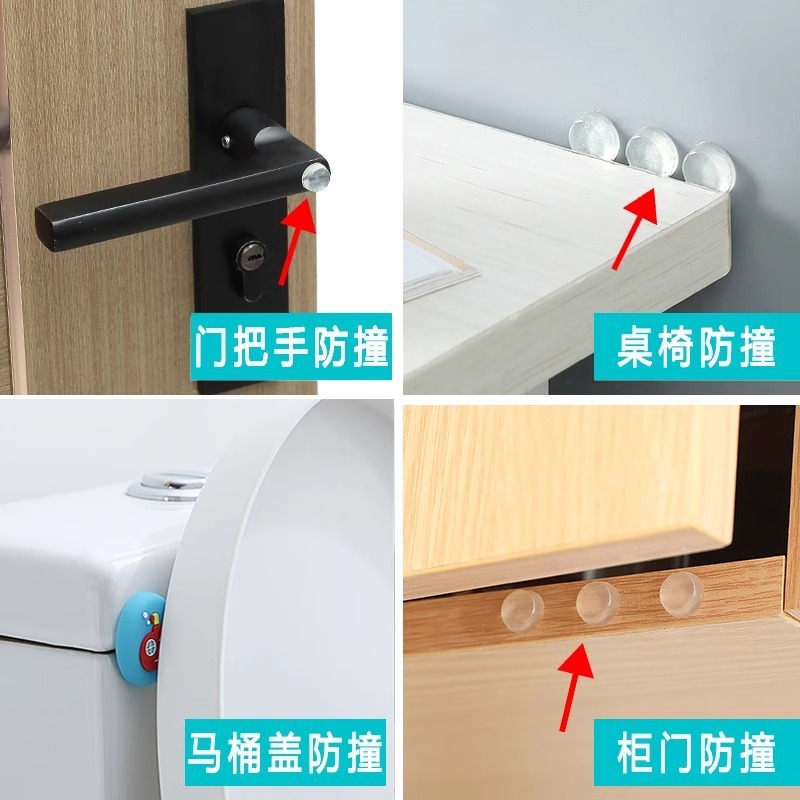 门把手防撞

桌椅防撞

马桶盖防撞

柜门防撞