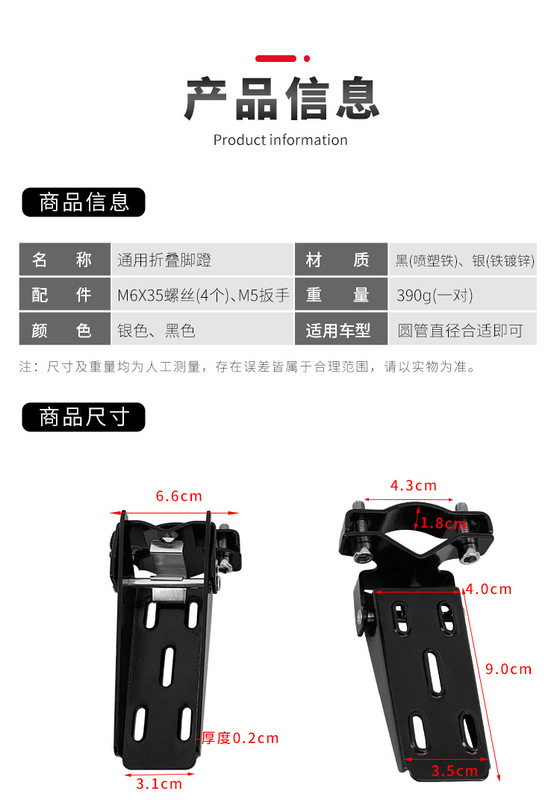 产品信息

Product information

商品信息

| 名　称 | 通用折叠脚蹬 | 材　质 | 黑(喷塑铁)、银(铁镀锌) |
|---|---|---|---|
| 配　件 | M6X35螺丝(4个)、M5扳手 | 重　量 | 390g(一对) |
| 颜　色 | 银色、黑色 | 适用车型 | 圆管直径合适即可 |

注：尺寸及重量均为人工测量，存在误差皆属于合理范围，请以实物为准。

商品尺寸

6.6cm

厚度0.2cm

3.1cm

4.3cm

1.8cm

4.0cm

9.0cm

3.5cm