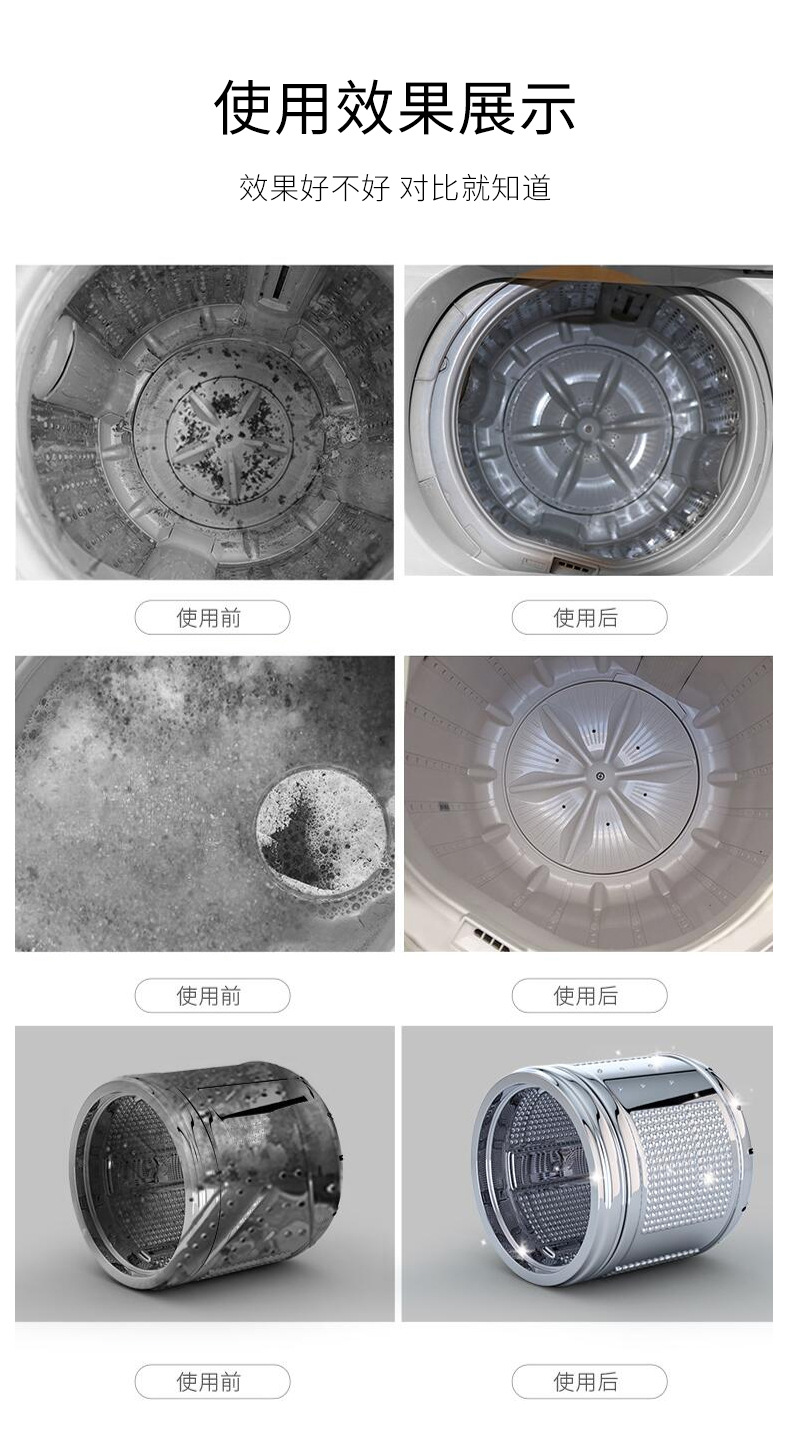 使用效果展示

效果好不好 对比就知道

使用前

使用后

使用前

使用后

使用前

使用后