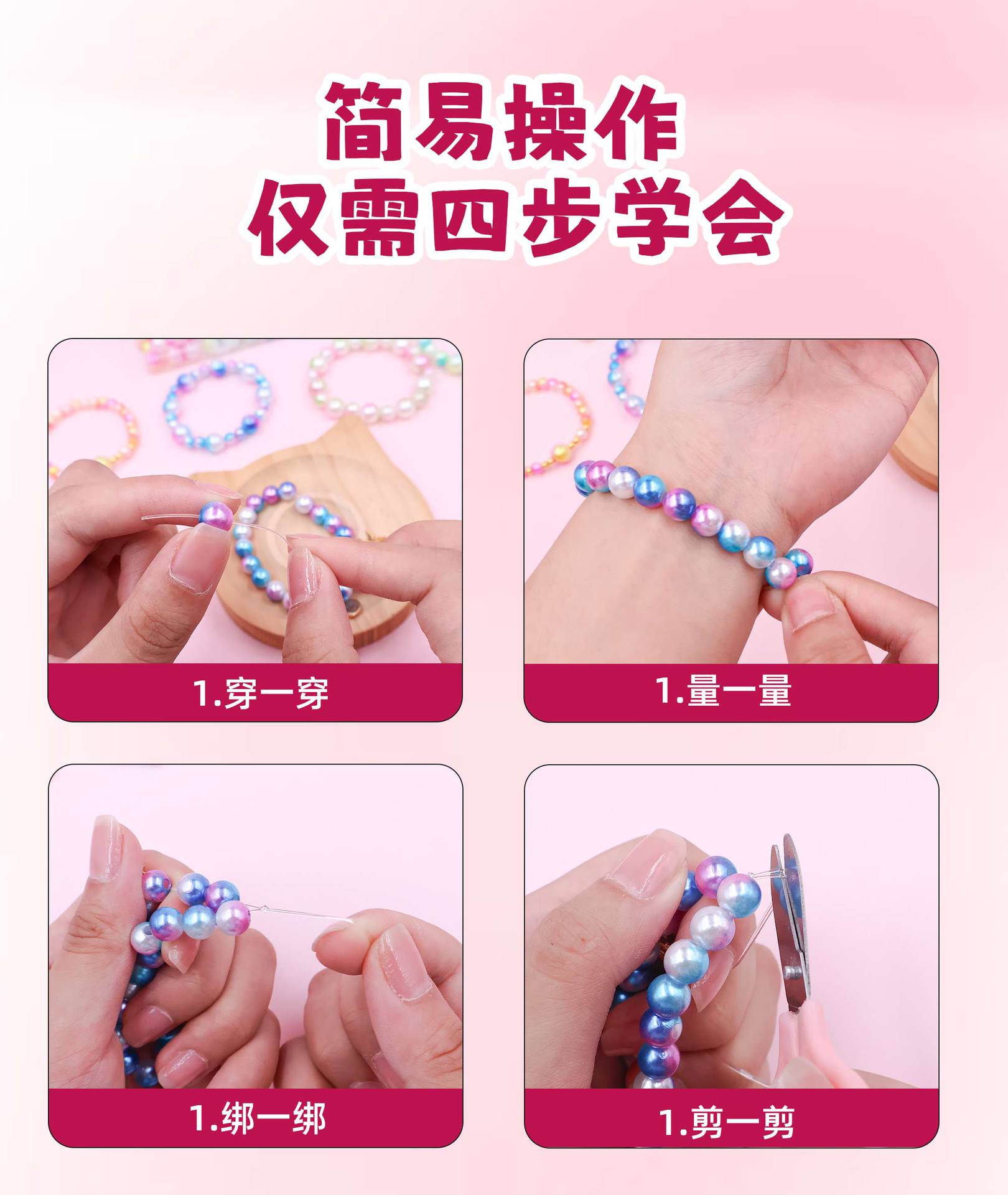 简易操作
仅需四步学会

1.穿一穿

1.量一量

1.绑一绑

1.剪一剪