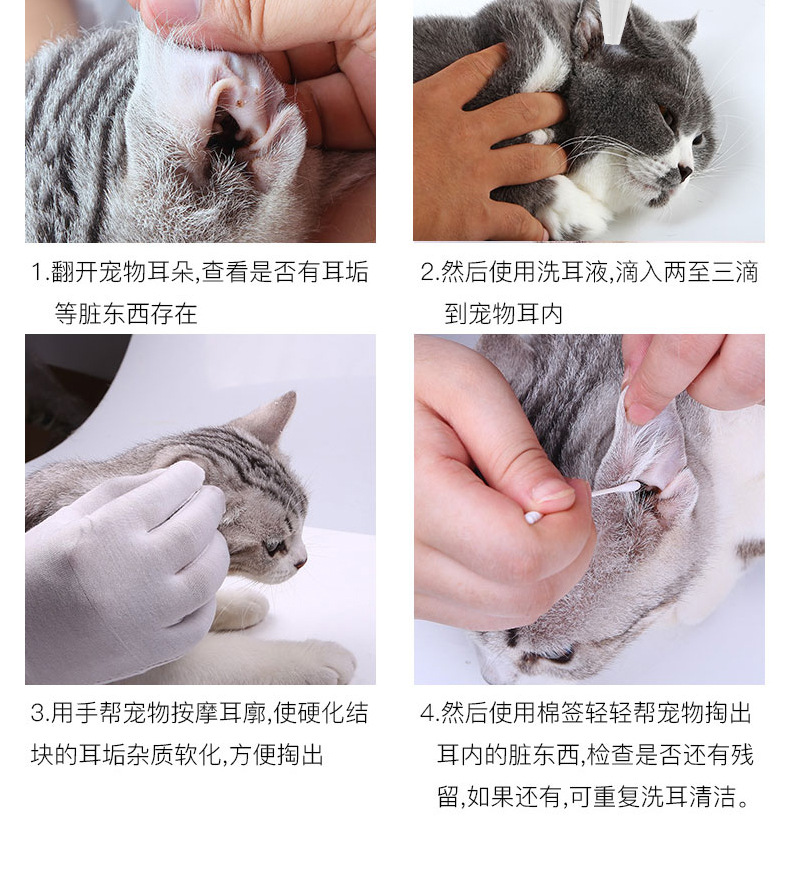 1.翻开宠物耳朵,查看是否有耳垢等脏东西存在

2.然后使用洗耳液,滴入两至三滴到宠物耳内

3.用手帮宠物按摩耳廓,使硬化结块的耳垢杂质软化,方便掏出

4.然后使用棉签轻轻帮宠物掏出耳内的脏东西,检查是否还有残留,如果还有,可重复洗耳清洁。