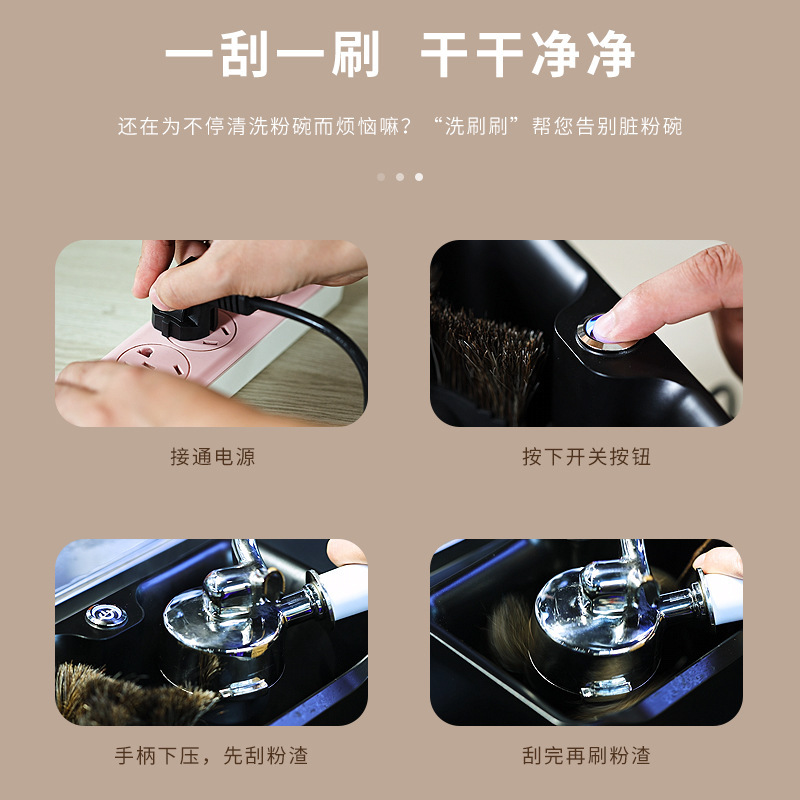 一刮一刷 干干净净

还在为不停清洗粉碗而烦恼嘛？“洗刷刷”帮您告别脏粉碗

接通电源

按下开关按钮

手柄下压，先刮粉渣

刮完再刷粉渣