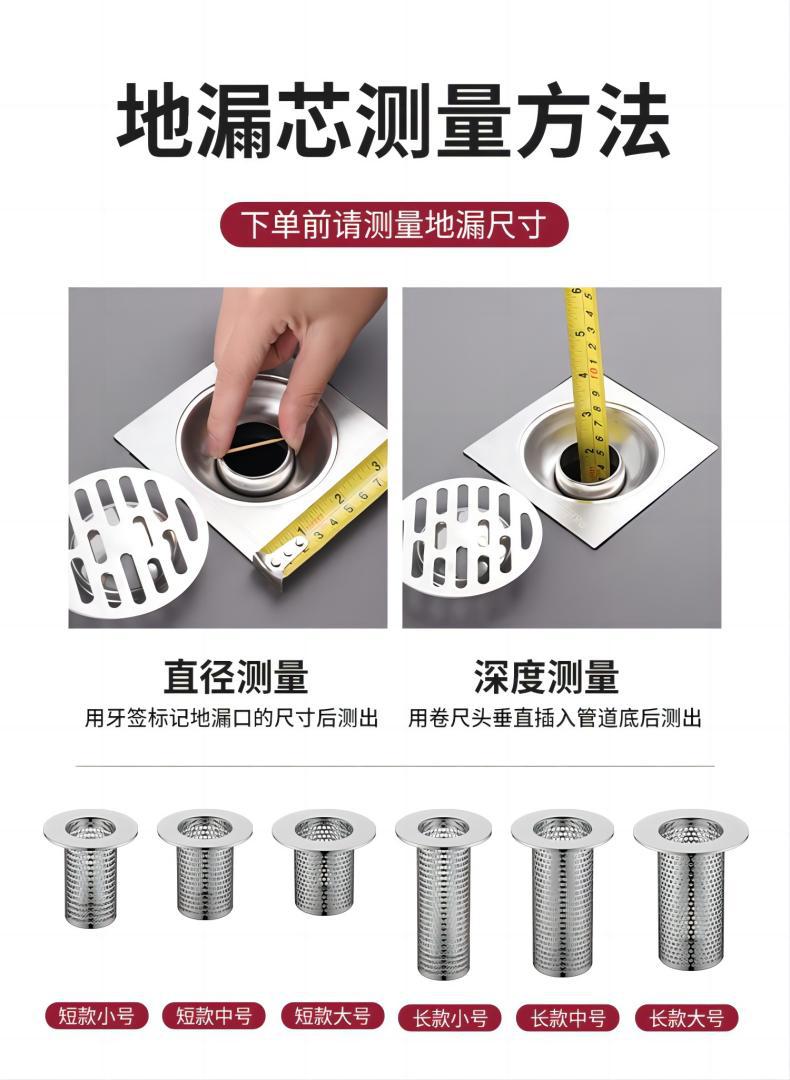 地漏芯测量方法

下单前请测量地漏尺寸

直径测量
用牙签标记地漏口的尺寸后测出

深度测量
用卷尺头垂直插入管道底后测出

短款小号 短款中号 短款大号 长款小号 长款中号 长款大号