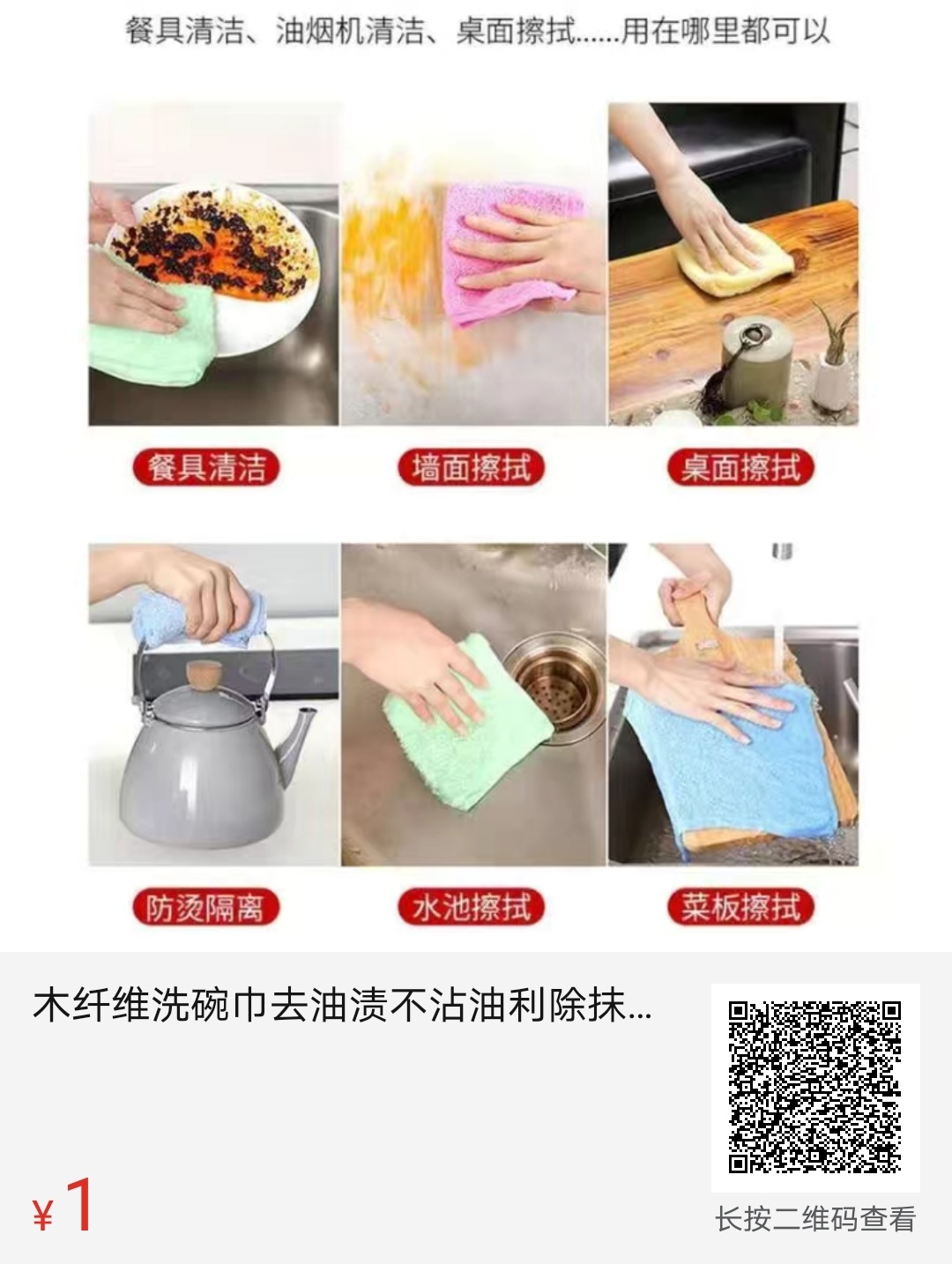 餐具清洁、油烟机清洁、桌面擦拭……用在哪里都可以

餐具清洁

墙面擦拭

桌面擦拭

防烫隔离

水池擦拭

菜板擦拭

木纤维洗碗巾去油渍不沾油利除抹...

¥1

长按二维码查看