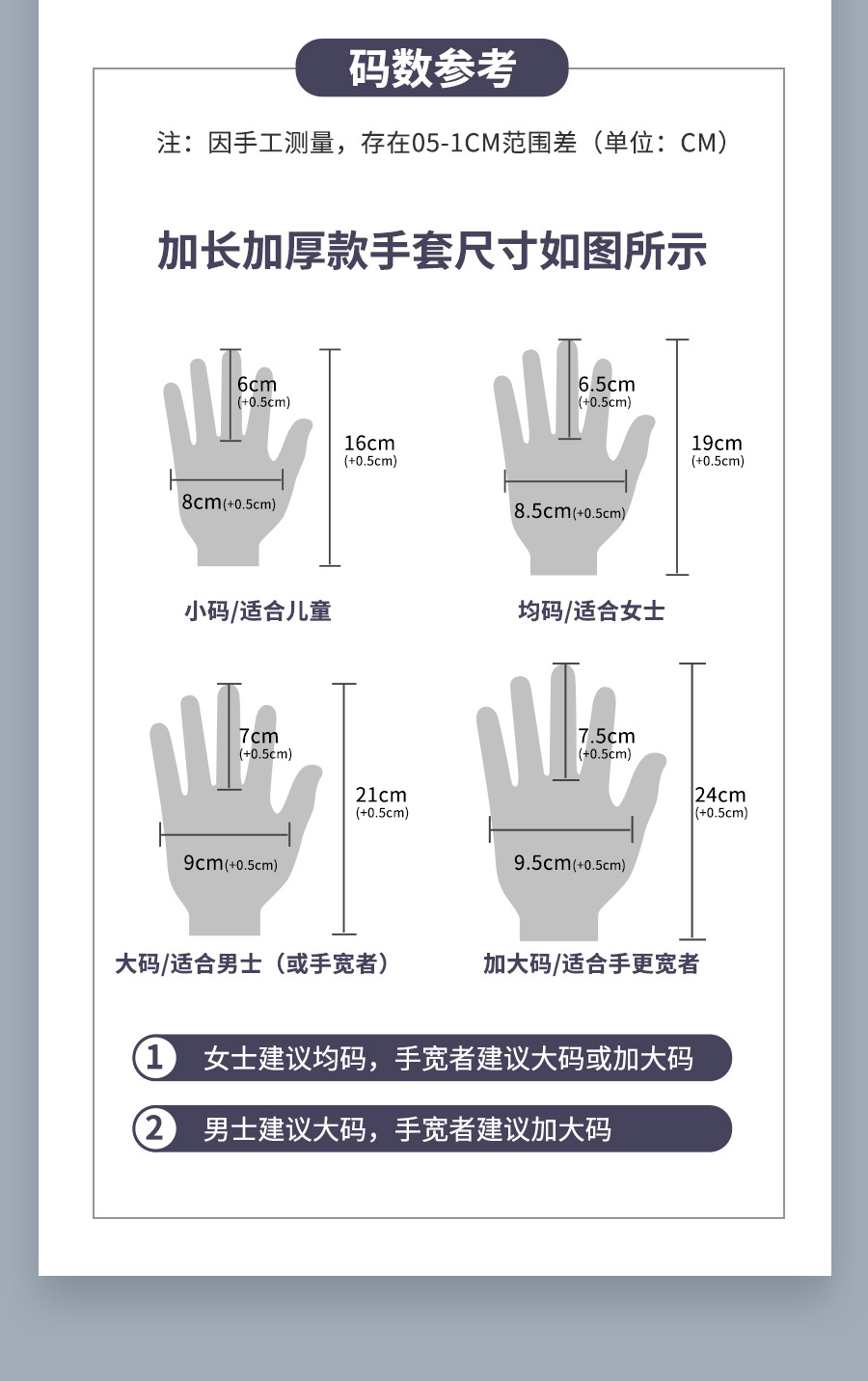 码数参考

注：因手工测量，存在05-1CM范围差（单位：CM）

加长加厚款手套尺寸如图所示

6cm
(+0.5cm)
16cm
(+0.5cm)
8cm(+0.5cm)
小码/适合儿童

6.5cm
(+0.5cm)
19cm
(+0.5cm)
8.5cm(+0.5cm)
均码/适合女士

7cm
(+0.5cm)
21cm
(+0.5cm)
9cm(+0.5cm)
大码/适合男士（或手宽者）

7.5cm
(+0.5cm)
24cm
(+0.5cm)
9.5cm(+0.5cm)
加大码/适合手更宽者

1 女士建议均码，手宽者建议大码或加大码

2 男士建议大码，手宽者建议加大码