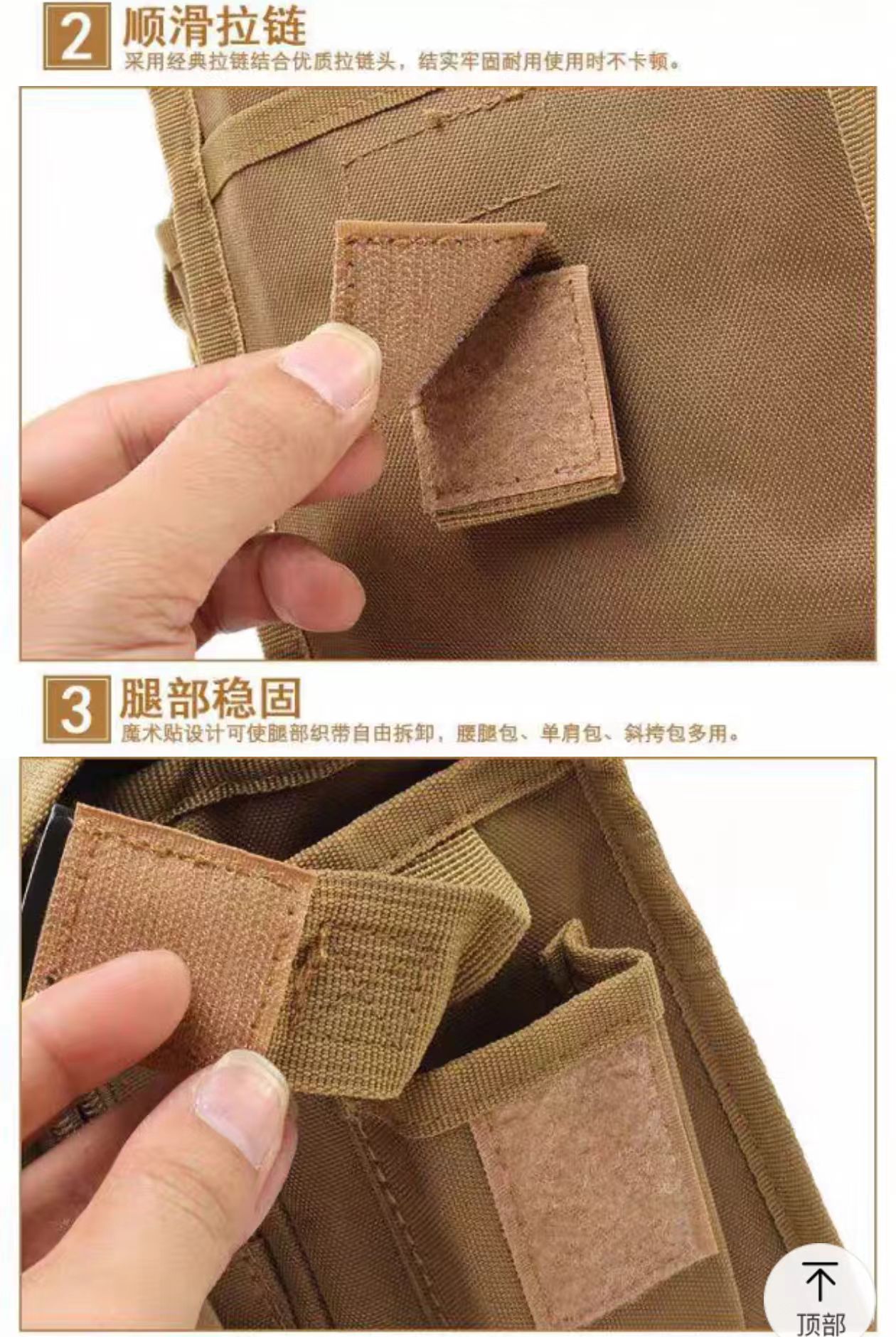 2 顺滑拉链
采用经典拉链结合优质拉链头，结实牢固耐用使用时不卡顿。

3 腿部稳固
魔术贴设计可使腿部织带自由拆卸，腰腿包、单肩包、斜挎包多用。

顶部