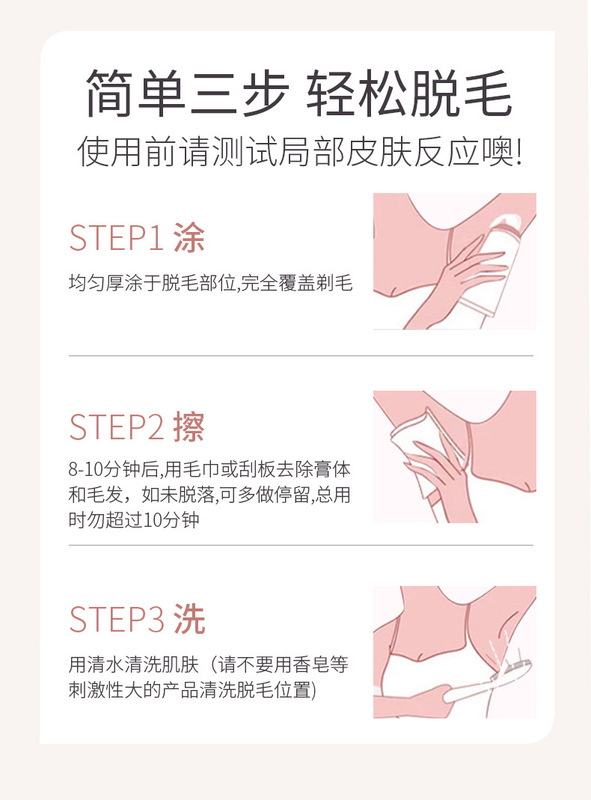 简单三步 轻松脱毛
使用前请测试局部皮肤反应噢!

STEP1 涂
均匀厚涂于脱毛部位,完全覆盖剃毛

STEP2 擦
8-10分钟后,用毛巾或刮板去除膏体和毛发，如未脱落,可多做停留,总用时勿超过10分钟

STEP3 洗
用清水清洗肌肤（请不要用香皂等刺激性大的产品清洗脱毛位置)