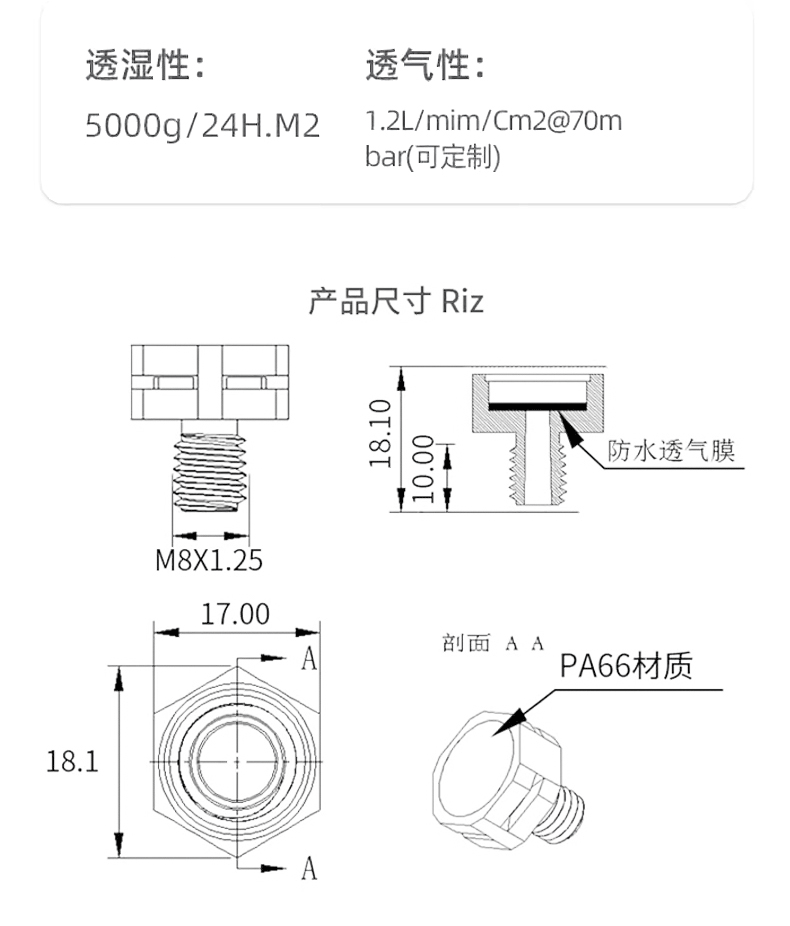 透湿性:
5000g/24H.M2

透气性:
1.2L/mim/Cm2@70m bar(可定制)

产品尺寸 Riz

M8X1.25

18.10

10.00

防水透气膜

17.00

A

18.1

A

剖面 A A

PA66材质