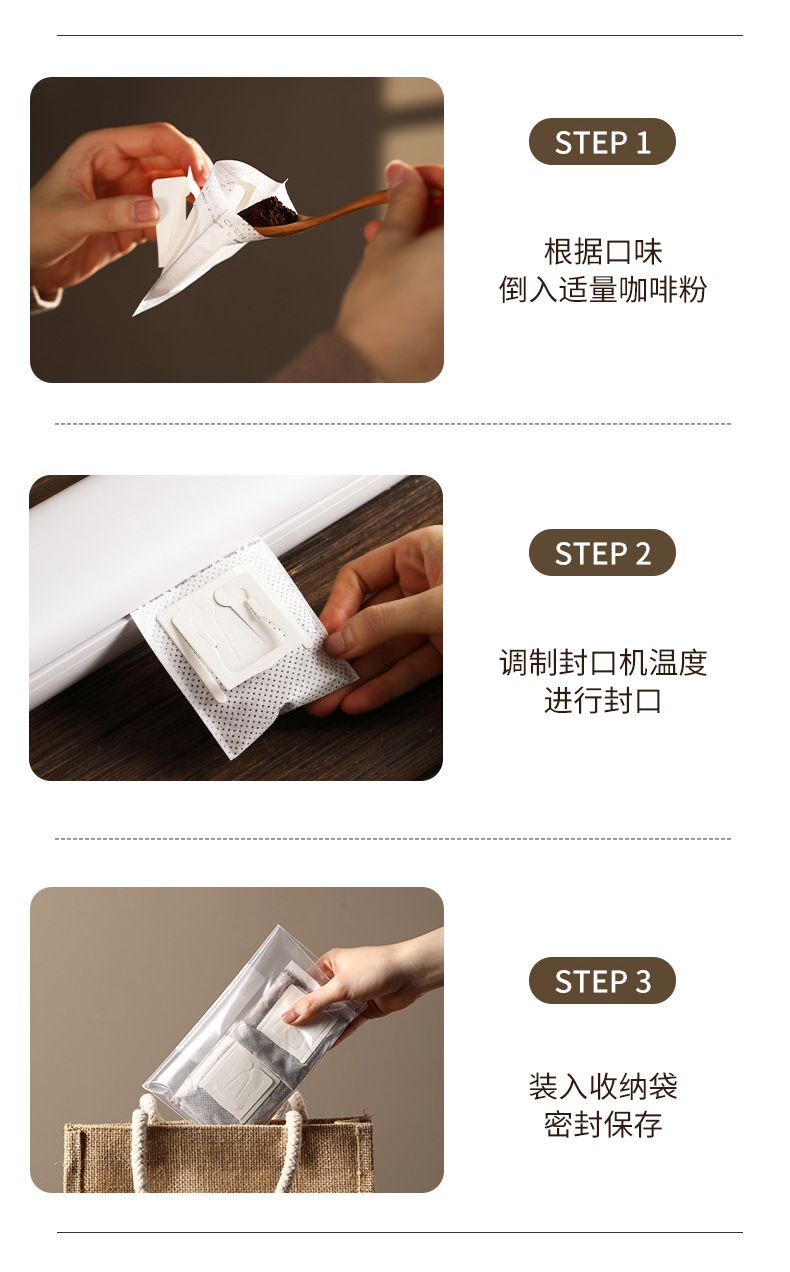 STEP 1

根据口味
倒入适量咖啡粉

STEP 2

调制封口机温度
进行封口

STEP 3

装入收纳袋
密封保存