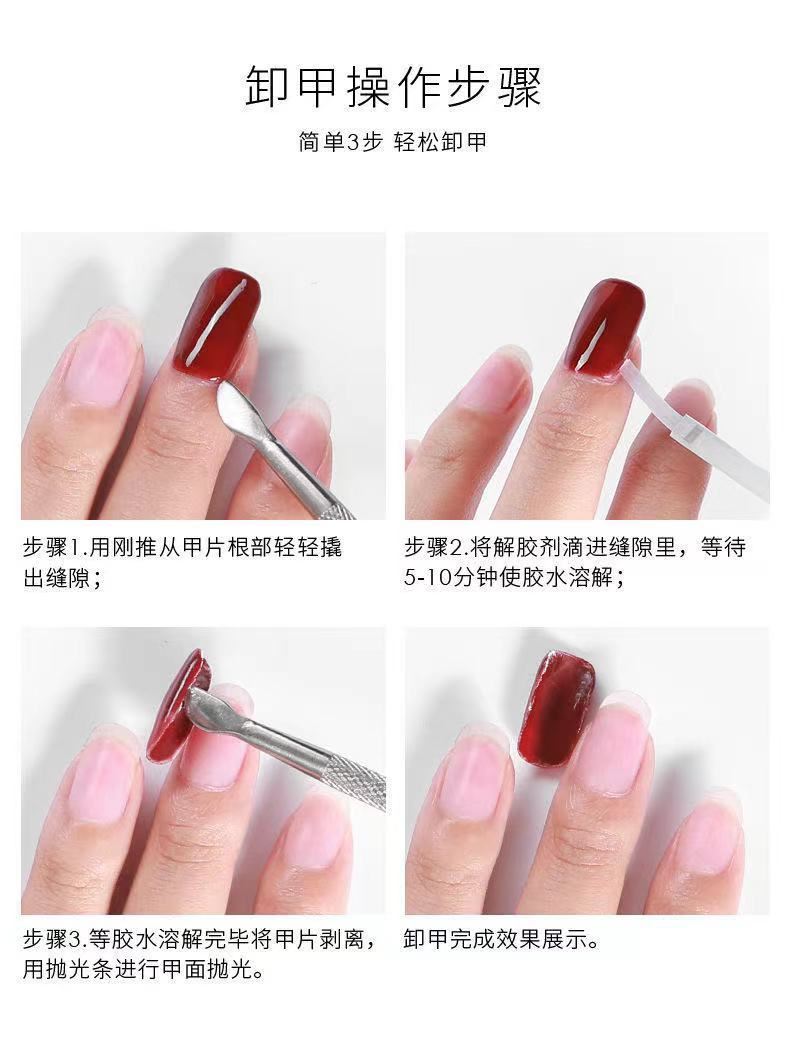 卸甲操作步骤

简单3步 轻松卸甲

步骤1.用刚推从甲片根部轻轻撬出缝隙；

步骤2.将解胶剂滴进缝隙里，等待5-10分钟使胶水溶解；

步骤3.等胶水溶解完毕将甲片剥离，用抛光条进行甲面抛光。

卸甲完成效果展示。