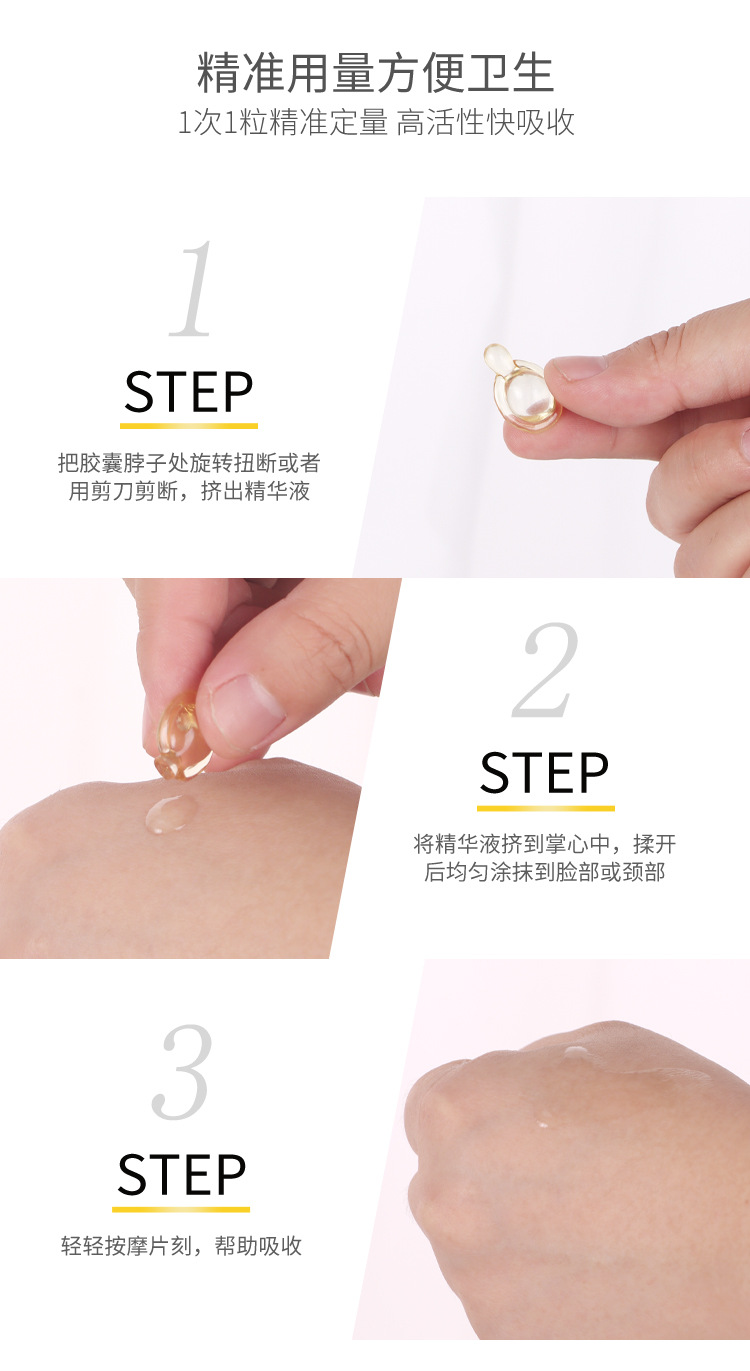 精准用量方便卫生

1次1粒精准定量 高活性快吸收

1

STEP

把胶囊脖子处旋转扭断或者用剪刀剪断，挤出精华液

2

STEP

将精华液挤到掌心中，揉开后均匀涂抹到脸部或颈部

3

STEP

轻轻按摩片刻，帮助吸收