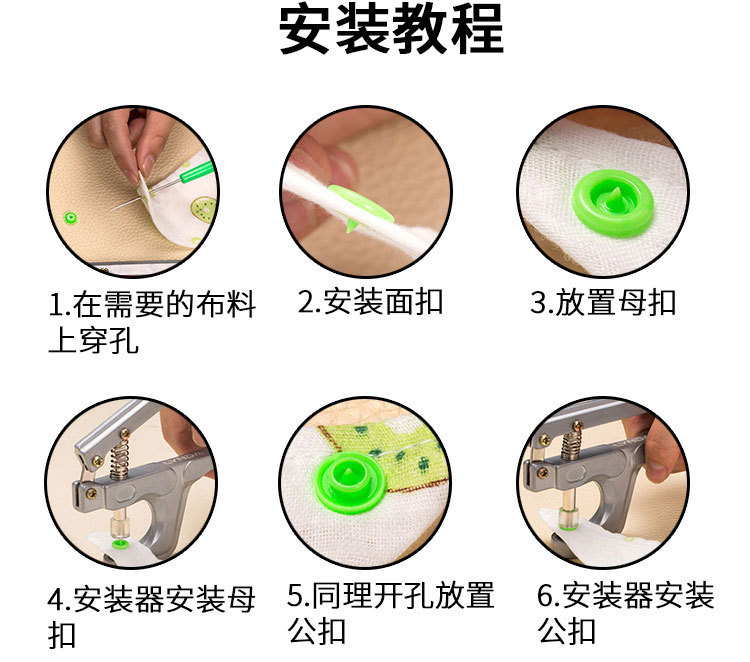 安装教程

1.在需要的布料上穿孔

2.安装面扣

3.放置母扣

4.安装器安装母扣

5.同理开孔放置公扣

6.安装器安装公扣