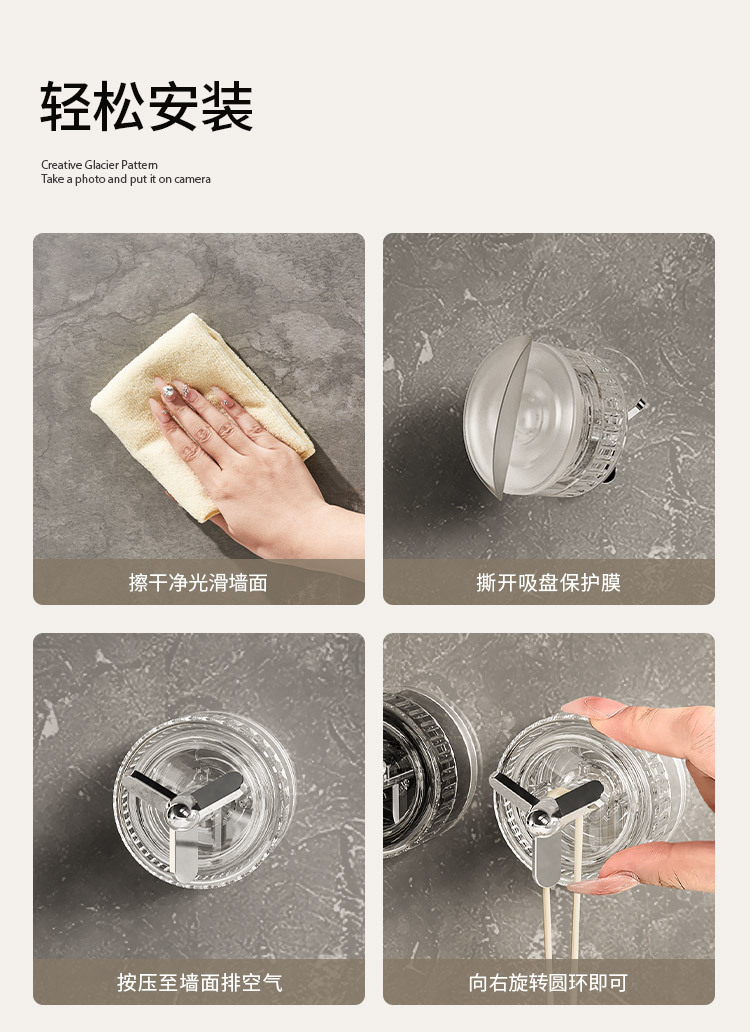 轻松安装

Creative Glacier Pattern
Take a photo and put it on camera

擦干净光滑墙面

撕开吸盘保护膜

按压至墙面排空气

向右旋转圆环即可