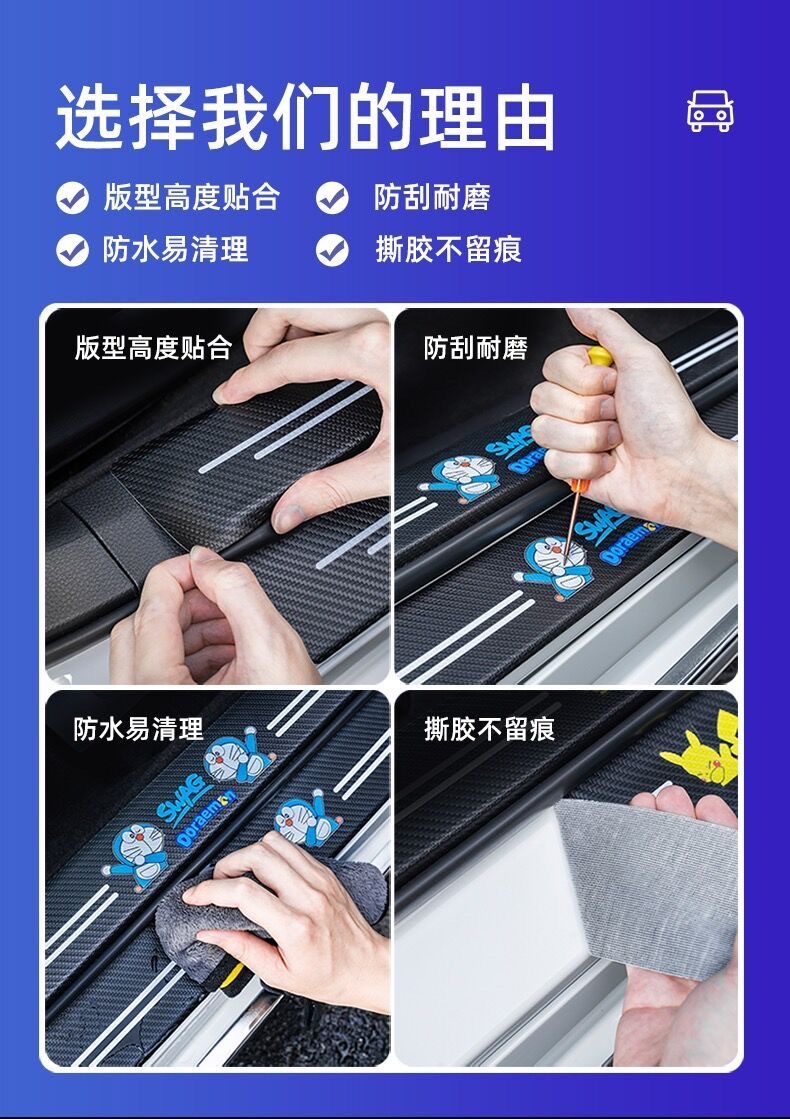 选择我们的理由

版型高度贴合
防刮耐磨
防水易清理
撕胶不留痕

版型高度贴合

防刮耐磨

SWAG
Doraemon
SWAG
Doraemon

防水易清理

SWAG
Doraemon

撕胶不留痕