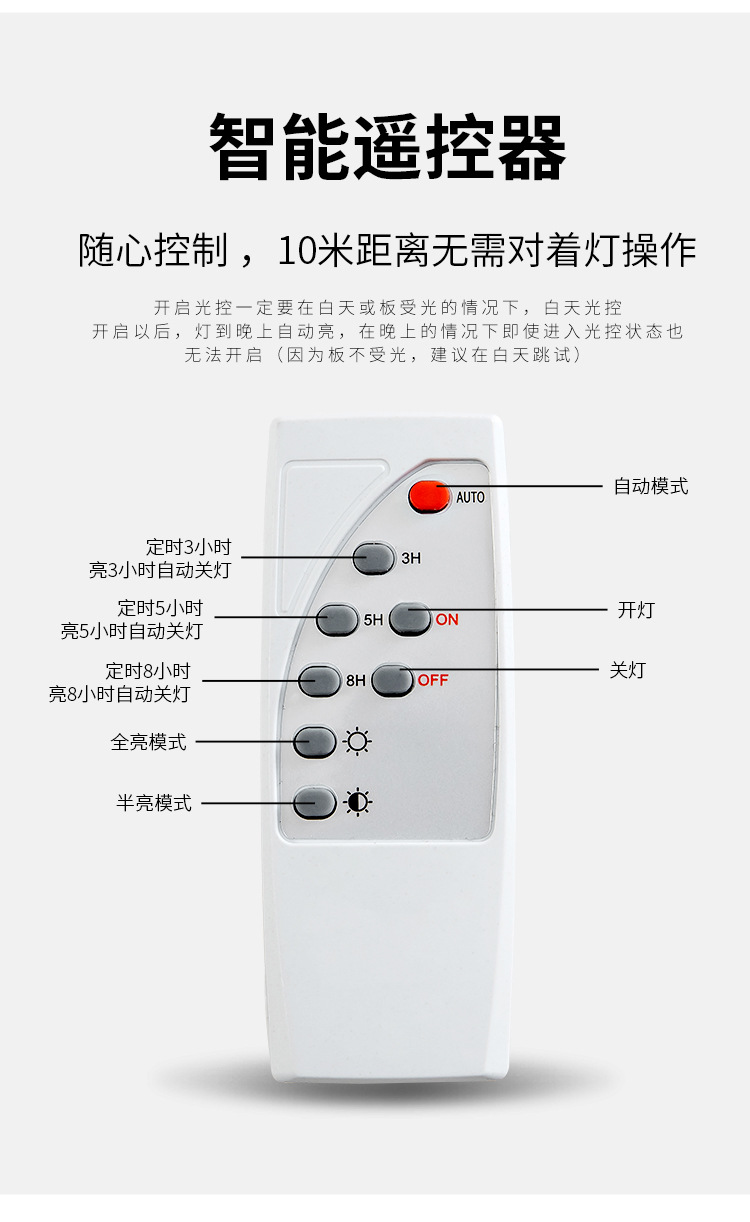 智能遥控器

随心控制，10米距离无需对着灯操作

开启光控一定要在白天或板受光的情况下，白天光控开启以后，灯到晚上自动亮，在晚上的情况下即使进入光控状态也无法开启（因为板不受光，建议在白天跳试）

AUTO
自动模式

定时3小时
亮3小时自动关灯
3H

定时5小时
亮5小时自动关灯
5H
ON
开灯

定时8小时
亮8小时自动关灯
8H
OFF
关灯

全亮模式

半亮模式