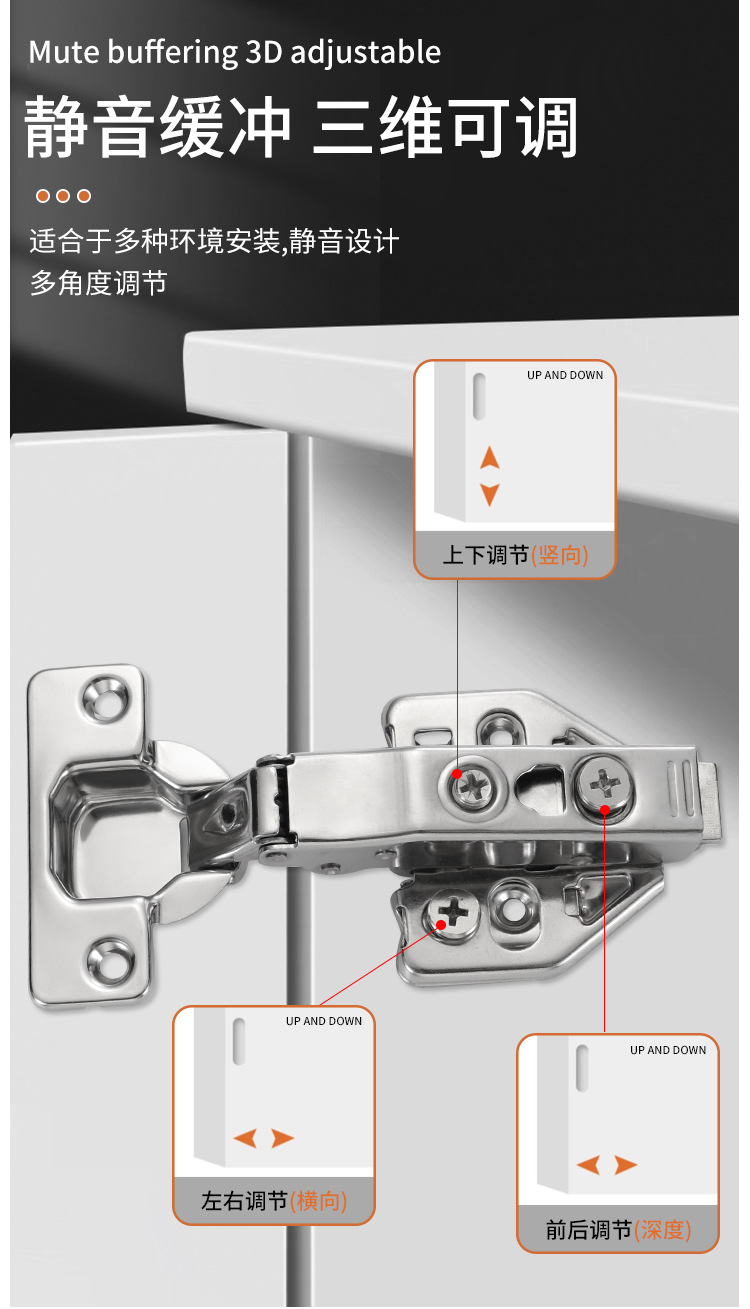 Mute buffering 3D adjustable

静音缓冲 三维可调

适合于多种环境安装,静音设计
多角度调节

UP AND DOWN

上下调节(竖向)

UP AND DOWN

左右调节(横向)

UP AND DOWN

前后调节(深度)