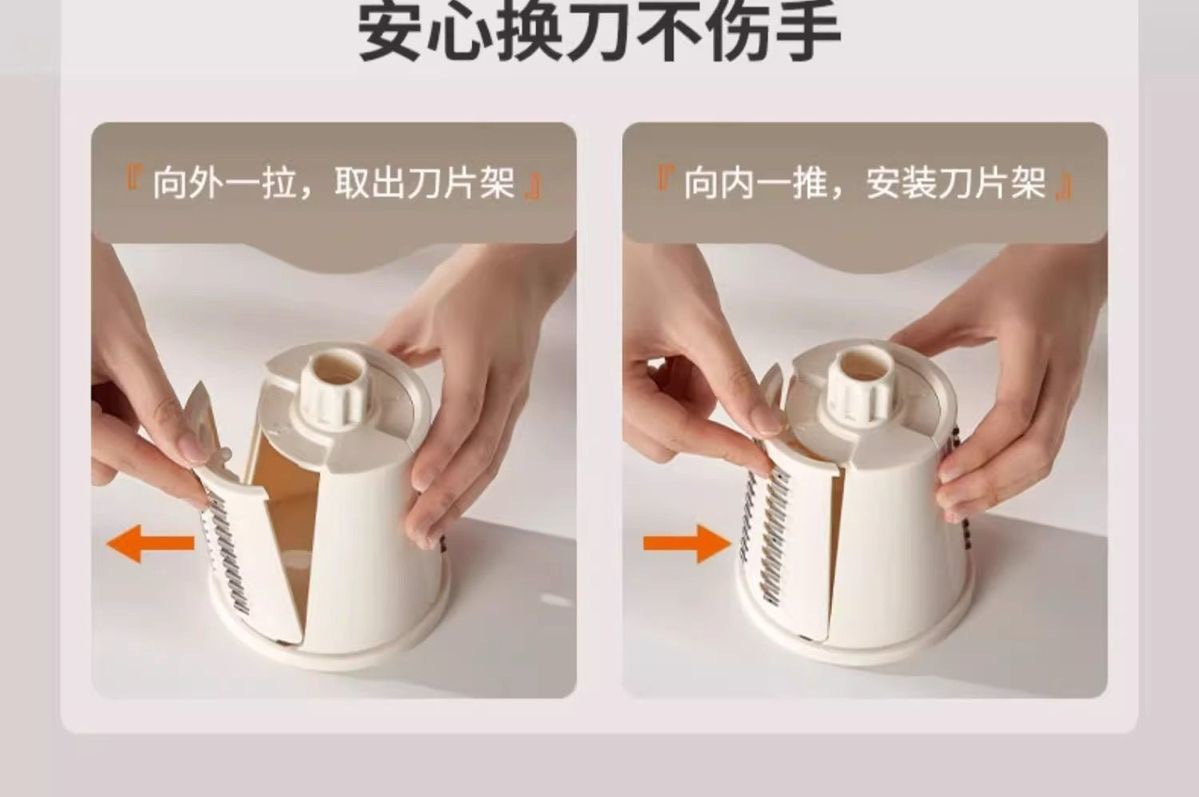 安心换刀不伤手

『向外一拉，取出刀片架』

『向内一推，安装刀片架』