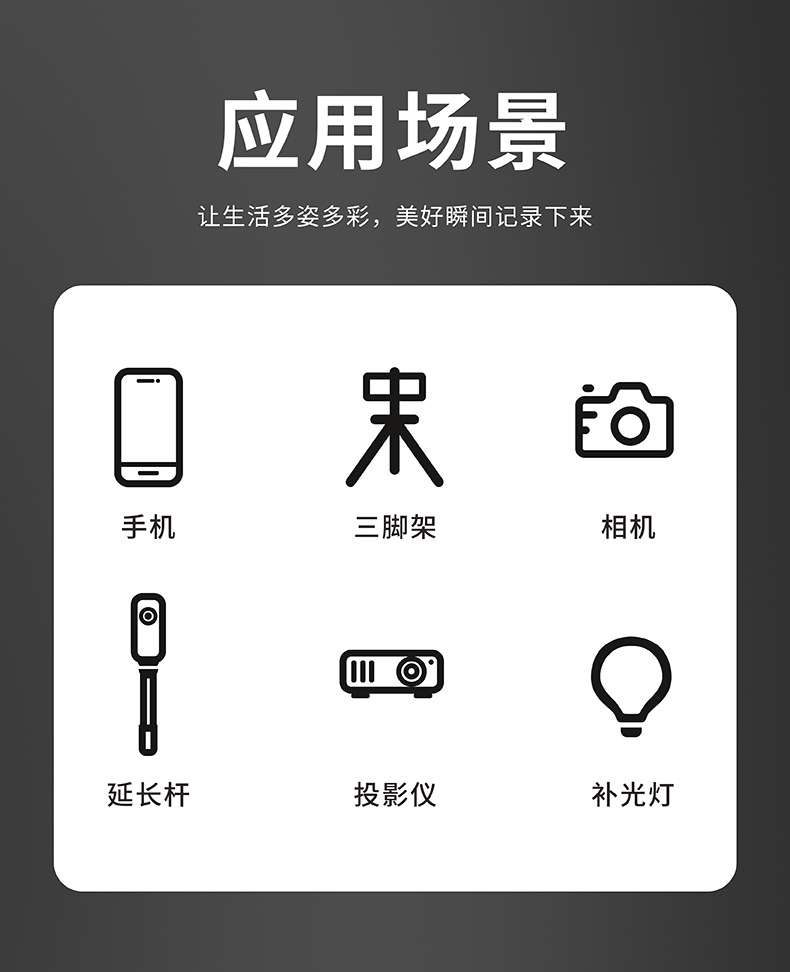 应用场景

让生活多姿多彩，美好瞬间记录下来

手机

三脚架

相机

延长杆

投影仪

补光灯