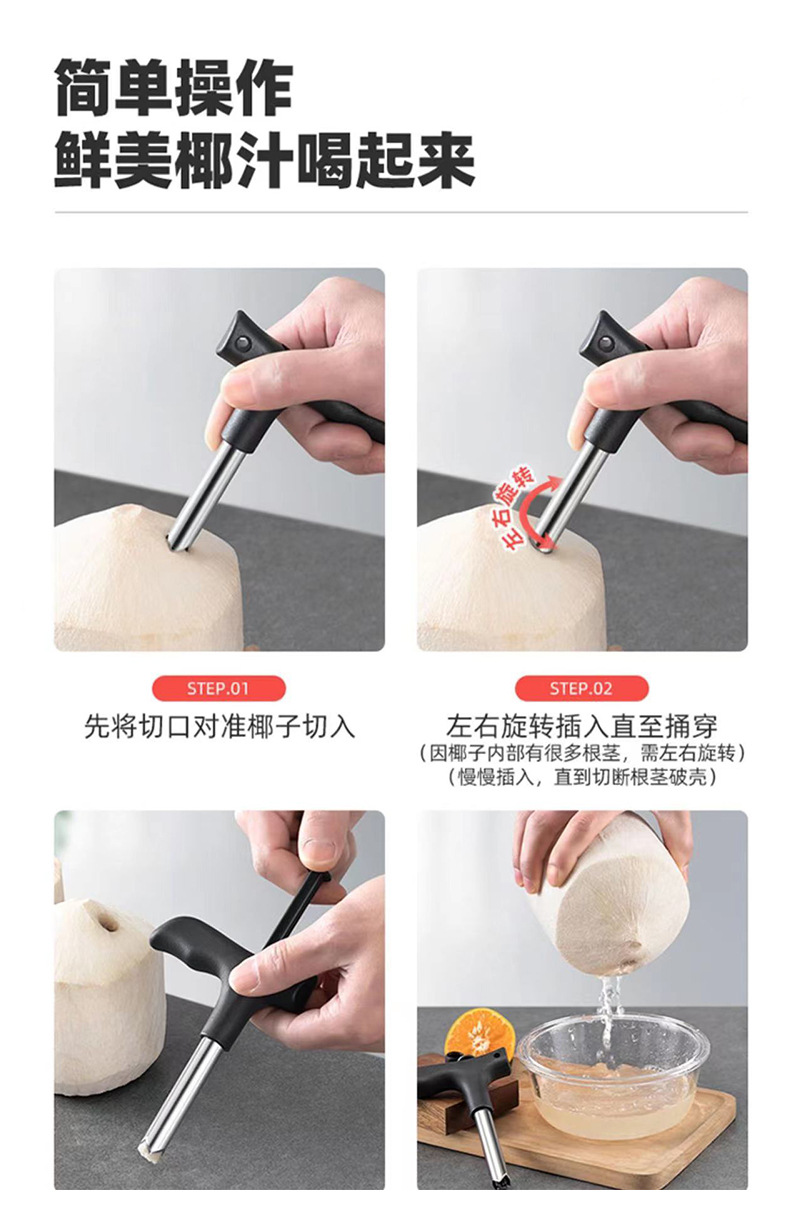 简单操作
鲜美椰汁喝起来

左右旋转

STEP.01
先将切口对准椰子切入

STEP.02
左右旋转插入直至捅穿
（因椰子内部有很多根茎，需左右旋转）
（慢慢插入，直到切断根茎破壳）