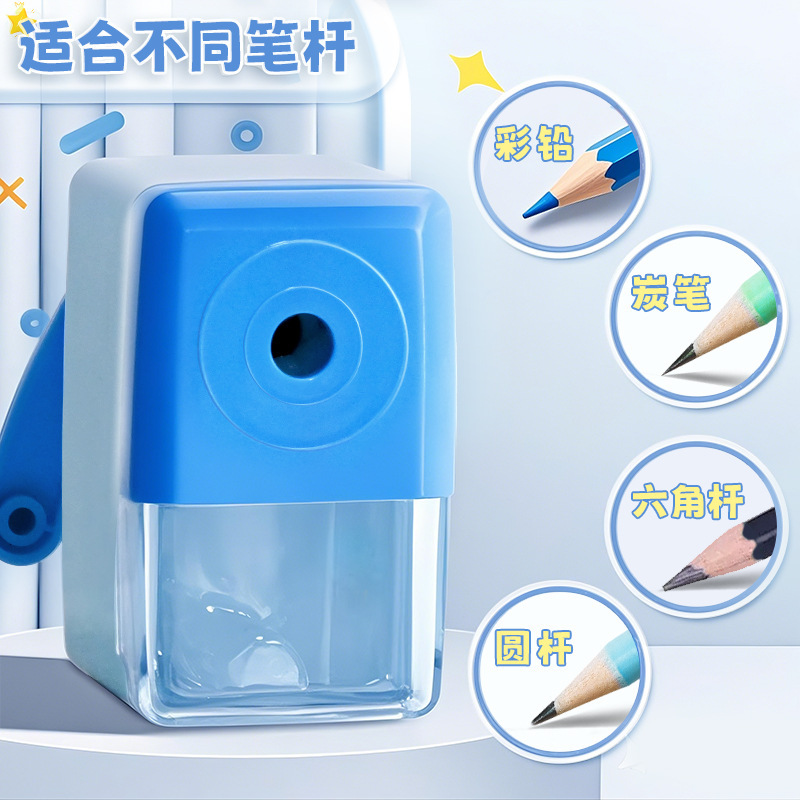 适合不同笔杆

彩铅

炭笔

六角杆

圆杆