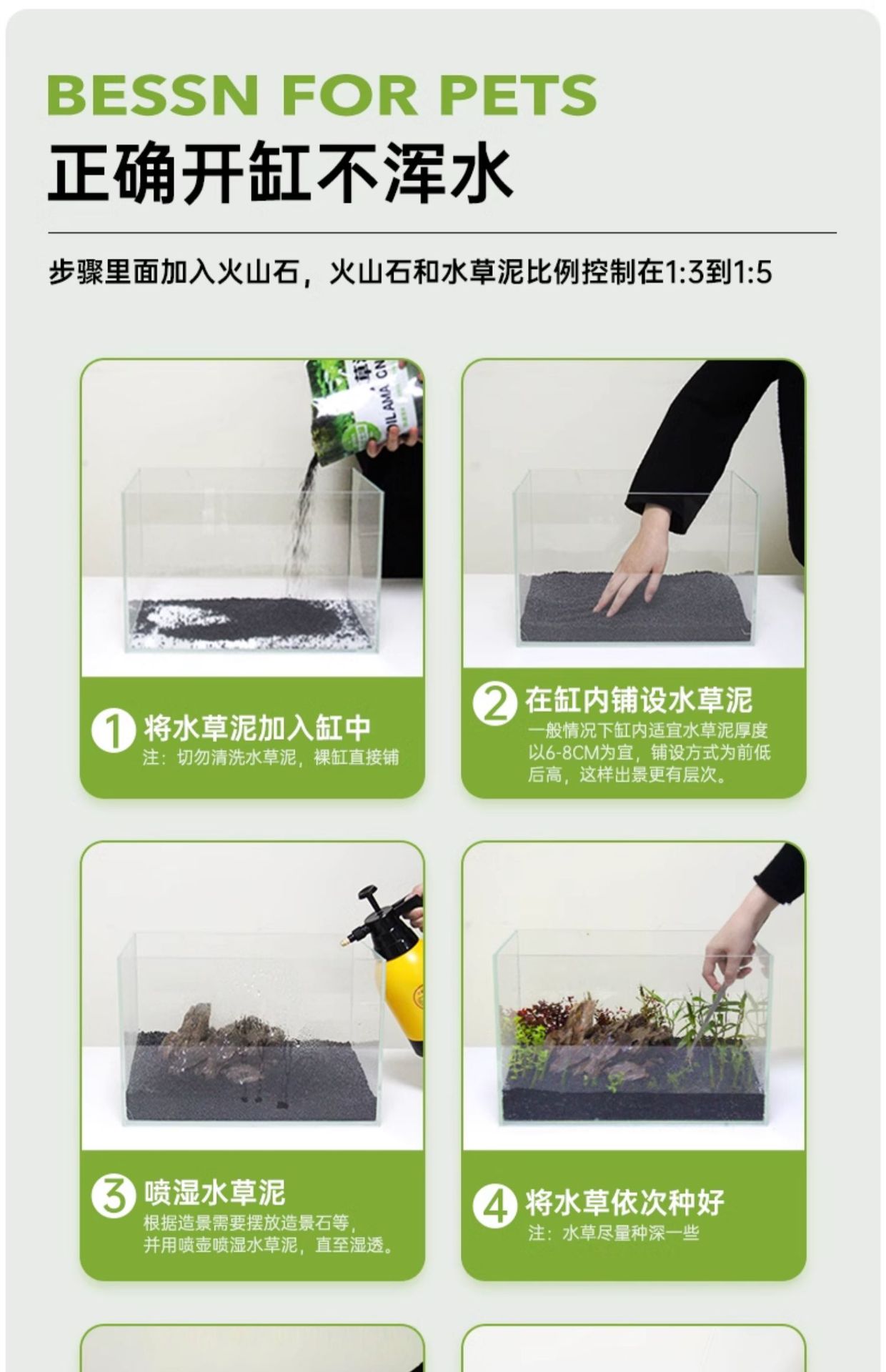 BESSN FOR PETS

正确开缸不浑水

步骤里面加入火山石，火山石和水草泥比例控制在1:3到1:5

① 将水草泥加入缸中
注：切勿清洗水草泥，裸缸直接铺

② 在缸内铺设水草泥
一般情况下缸内适宜水草泥厚度以6-8CM为宜，铺设方式为前低后高，这样出景更有层次。

③ 喷湿水草泥
根据造景需要摆放造景石等，并用喷壶喷湿水草泥，直至湿透。

④ 将水草依次种好
注：水草尽量种深一些