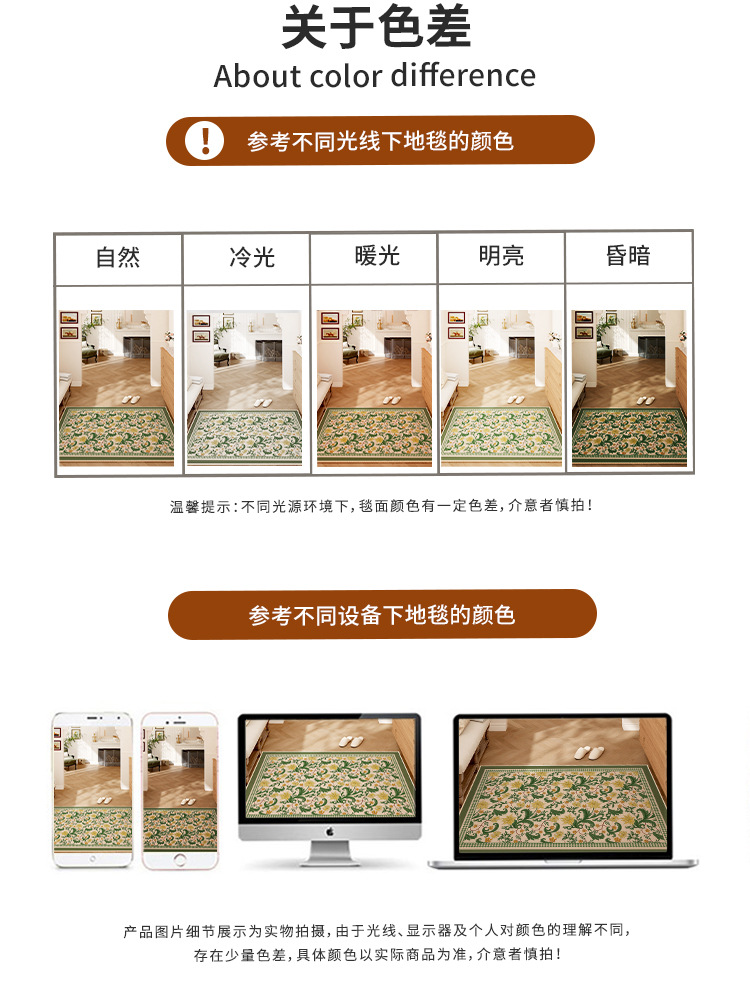 关于色差
About color difference

参考不同光线下地毯的颜色

| 自然 | 冷光 | 暖光 | 明亮 | 昏暗 |
|---|---|---|---|---|
| | | | | |

温馨提示：不同光源环境下，毯面颜色有一定色差，介意者慎拍！

参考不同设备下地毯的颜色

产品图片细节展示为实物拍摄，由于光线、显示器及个人对颜色的理解不同，存在少量色差，具体颜色以实际商品为准，介意者慎拍！