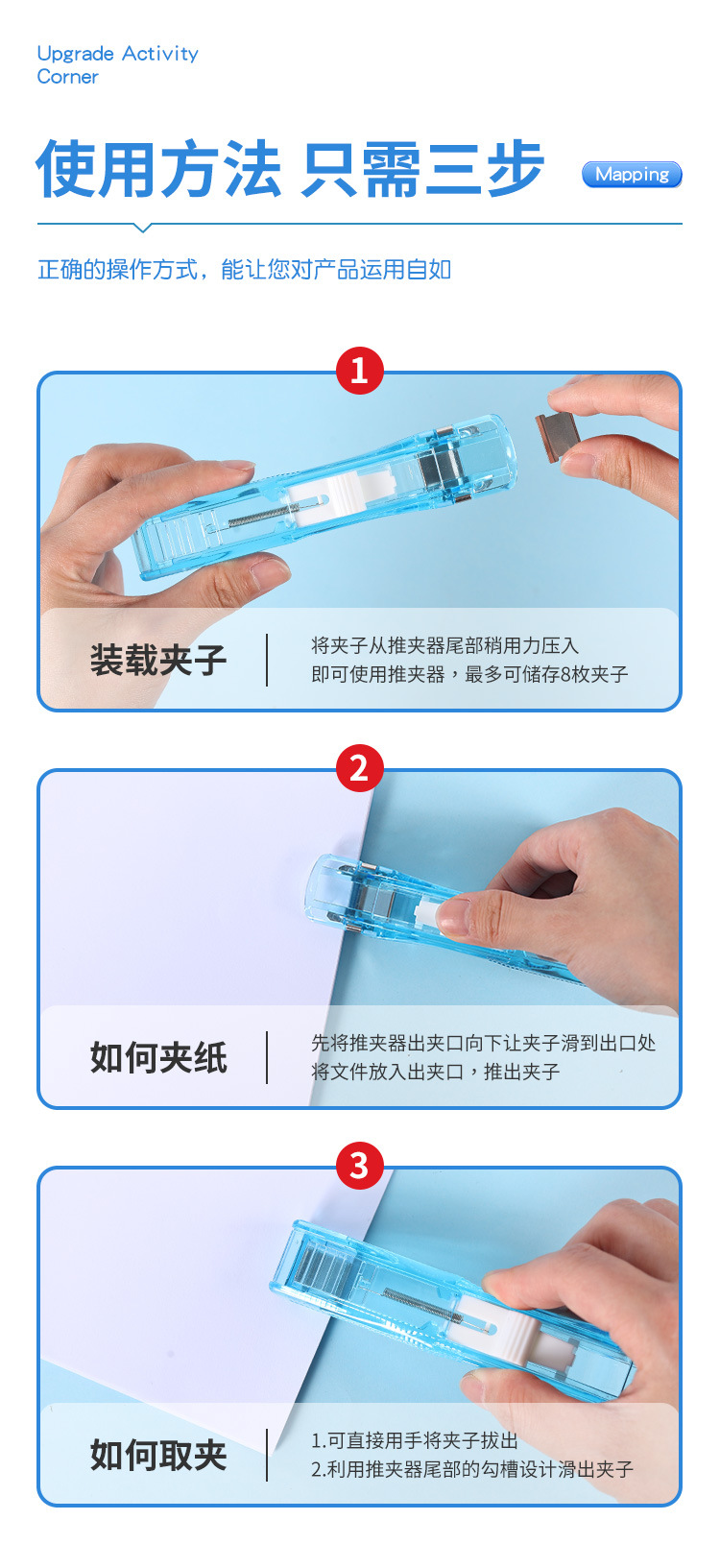 Upgrade Activity Corner

使用方法 只需三步

Mapping

正确的操作方式，能让您对产品运用自如

1

装载夹子

将夹子从推夹器尾部稍用力压入
即可使用推夹器，最多可储存8枚夹子

2

如何夹纸

先将推夹器出夹口向下让夹子滑到出口处
将文件放入出夹口，推出夹子

3

如何取夹

1.可直接用手将夹子拔出
2.利用推夹器尾部的勾槽设计滑出夹子