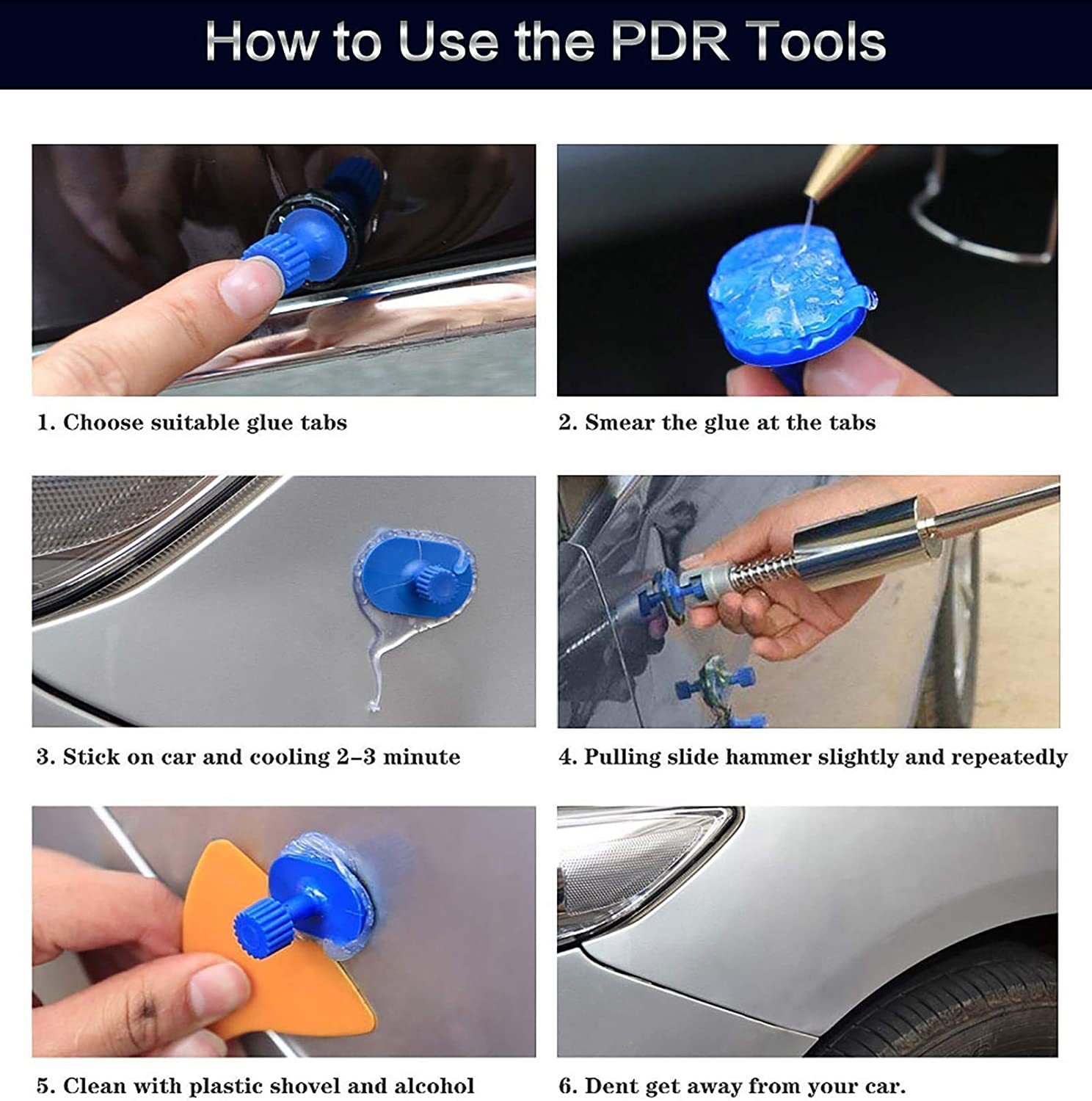 How to Use the PDR Tools

1. Choose suitable glue tabs

2. Smear the glue at the tabs

3. Stick on car and cooling 2–3 minute

4. Pulling slide hammer slightly and repeatedly

5. Clean with plastic shovel and alcohol

6. Dent get away from your car.