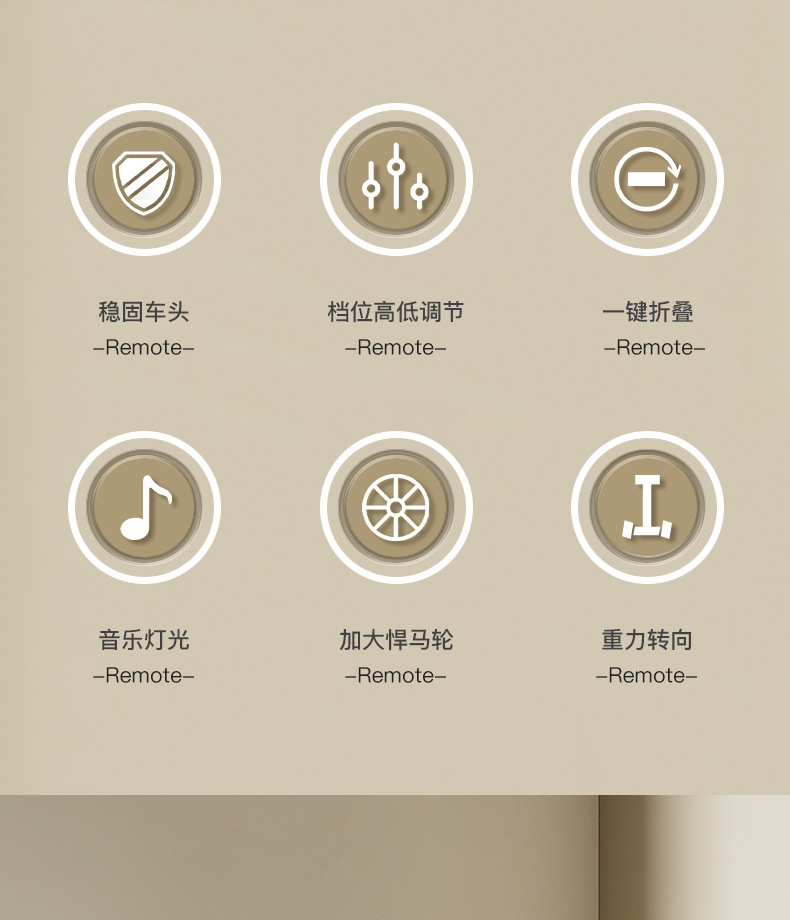 稳固车头
–Remote–

档位高低调节
–Remote–

一键折叠
–Remote–

音乐灯光
–Remote–

加大悍马轮
–Remote–

重力转向
–Remote–