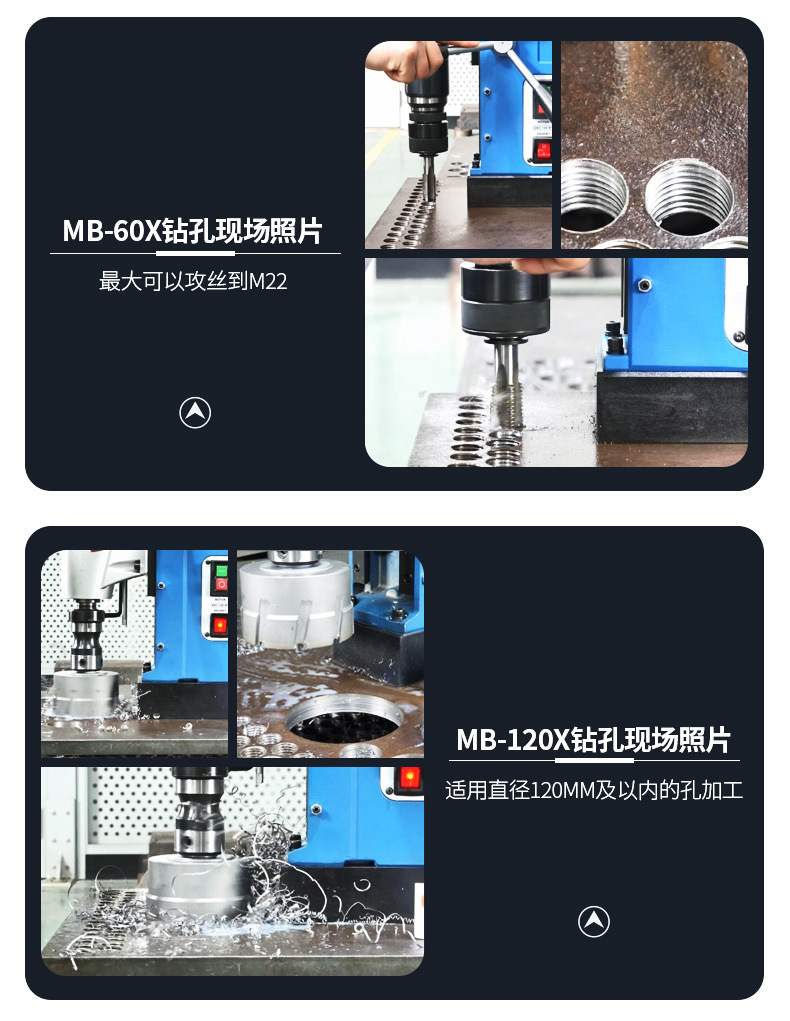 MB-60X钻孔现场照片

最大可以攻丝到M22

MB-120X钻孔现场照片

适用直径120MM及以内的孔加工