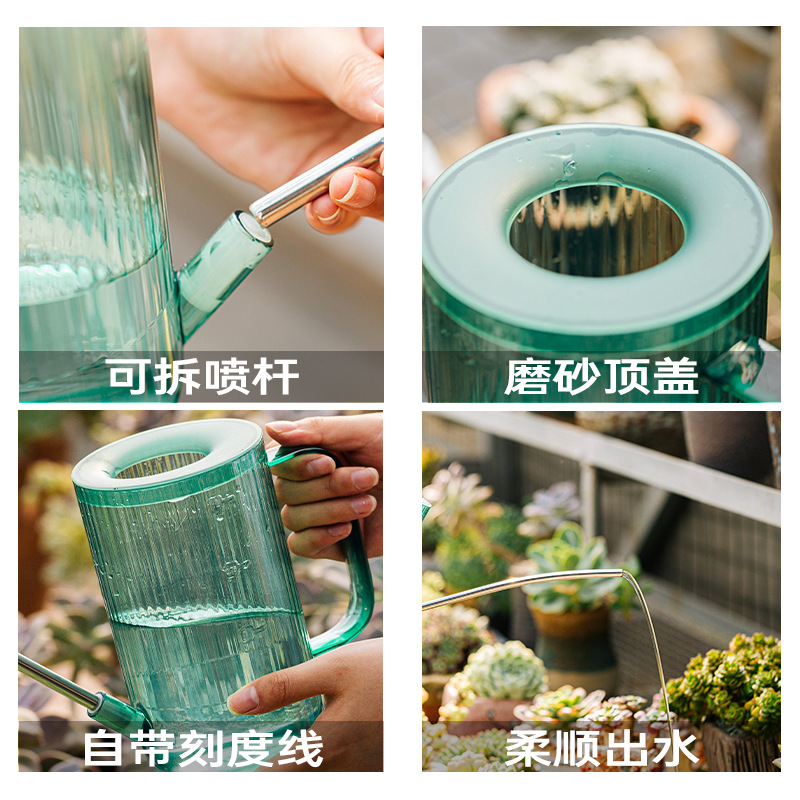 可拆喷杆

磨砂顶盖

自带刻度线

柔顺出水