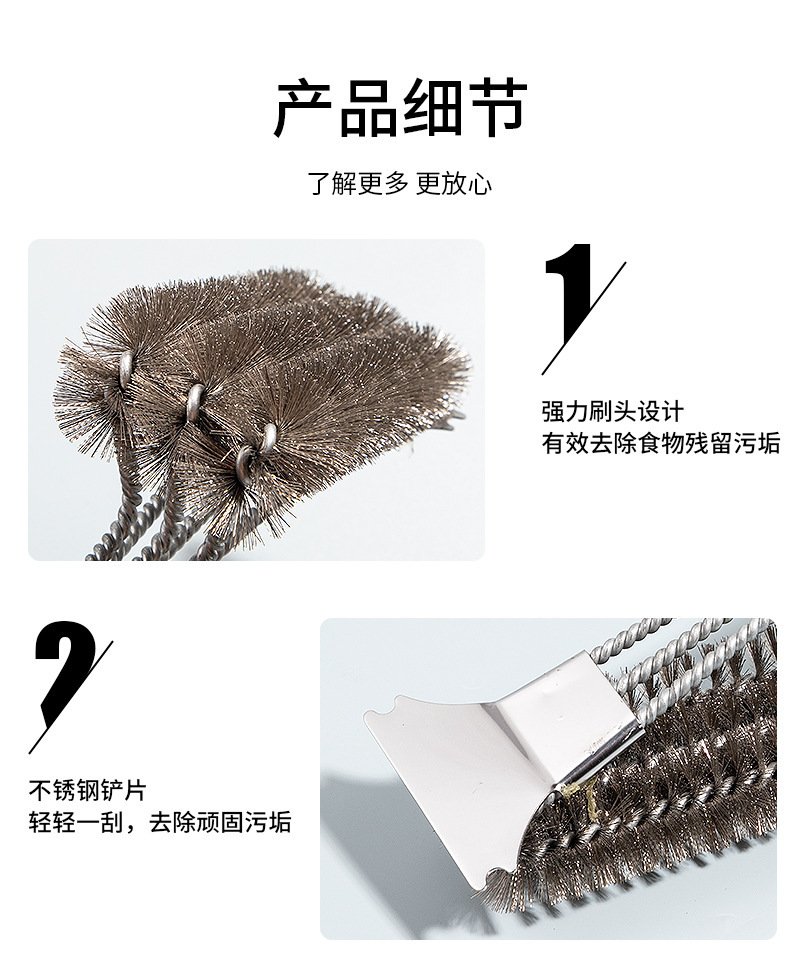 产品细节

了解更多 更放心

1

强力刷头设计
有效去除食物残留污垢

2

不锈钢铲片
轻轻一刮，去除顽固污垢