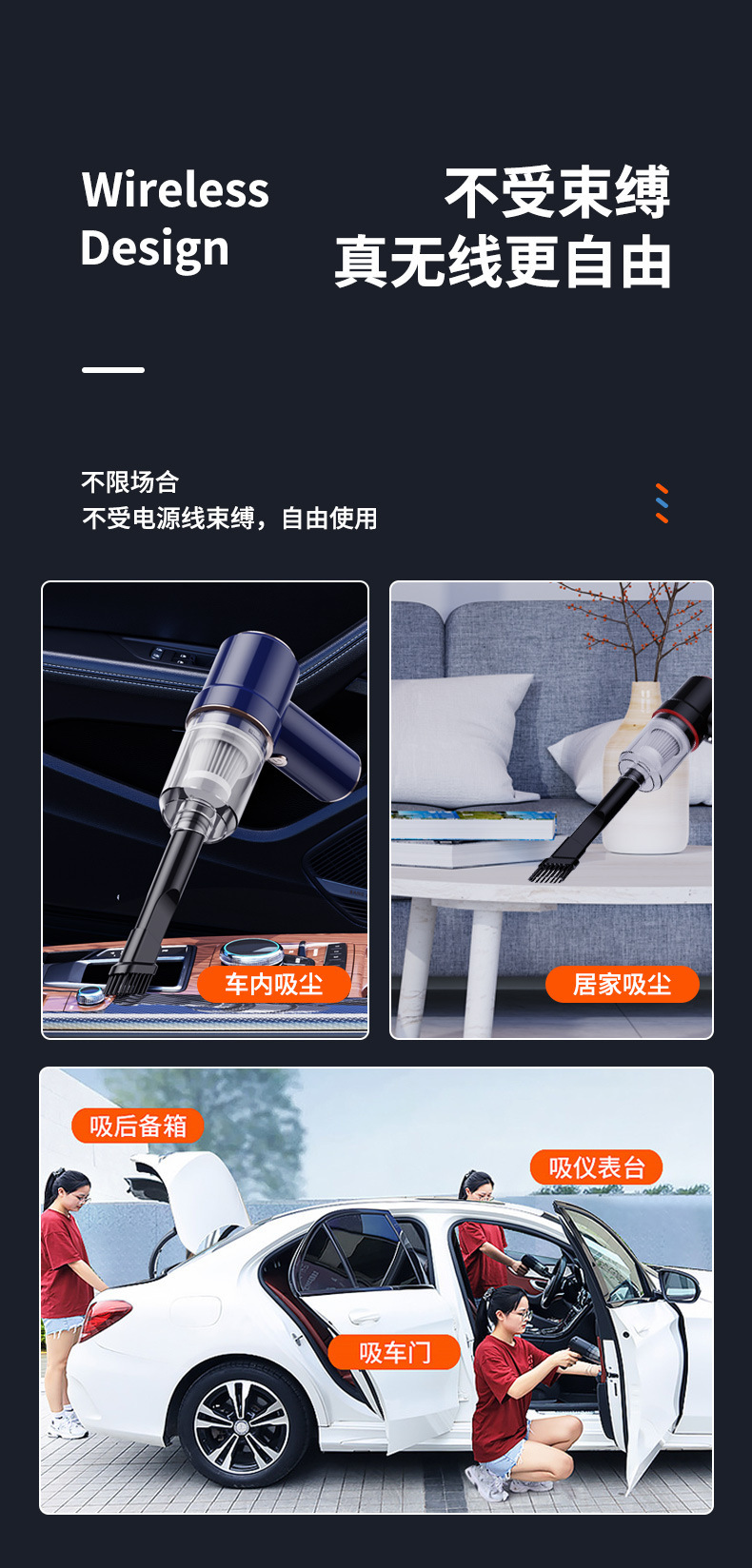 Wireless Design

不受束缚
真无线更自由

不限场合
不受电源线束缚，自由使用

车内吸尘

居家吸尘

吸后备箱

吸仪表台

吸车门