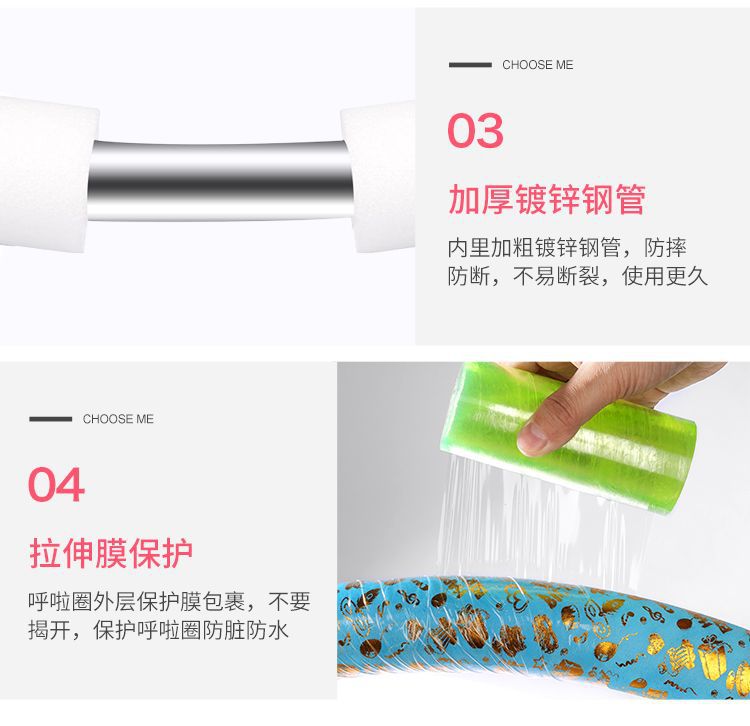 CHOOSE ME

03

加厚镀锌钢管

内里加粗镀锌钢管，防摔防断，不易断裂，使用更久

CHOOSE ME

04

拉伸膜保护

呼啦圈外层保护膜包裹，不要揭开，保护呼啦圈防脏防水