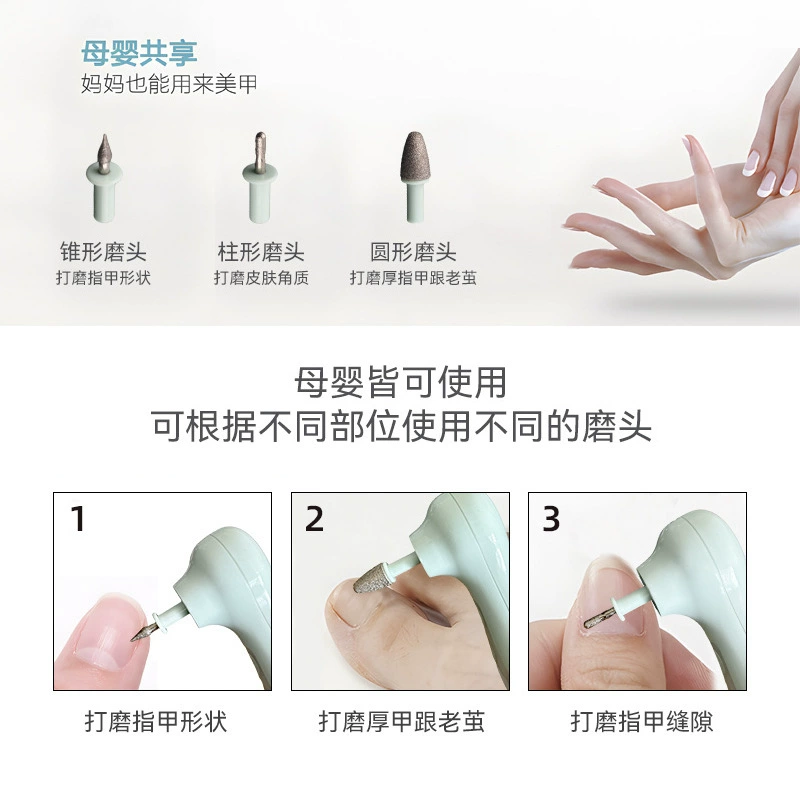 母婴共享
妈妈也能用来美甲

锥形磨头
打磨指甲形状

柱形磨头
打磨皮肤角质

圆形磨头
打磨厚指甲跟老茧

母婴皆可使用
可根据不同部位使用不同的磨头

1

打磨指甲形状

2

打磨厚甲跟老茧

3

打磨指甲缝隙